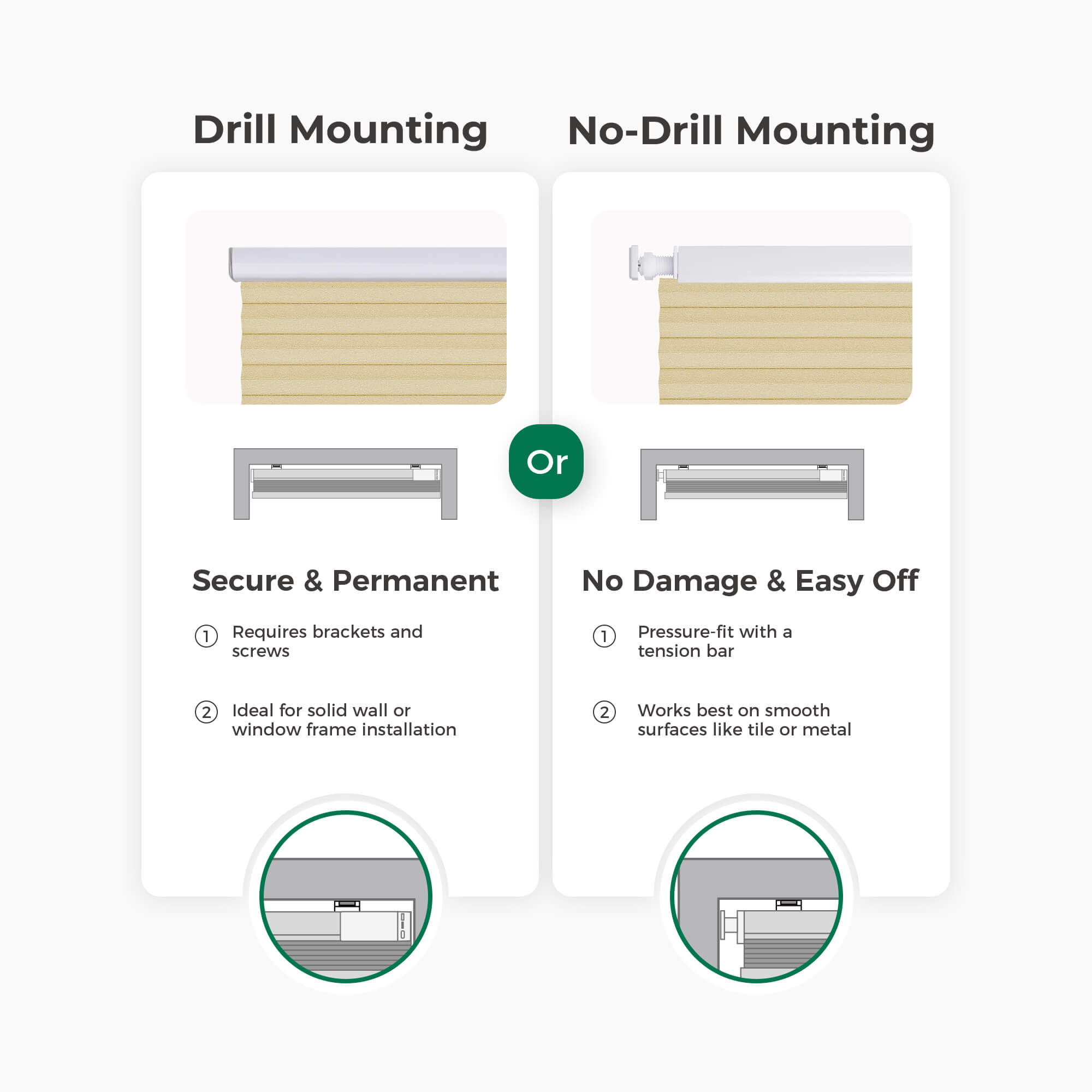 Drill Mounting

Secure & Permanent

① Requires brackets and screws

② Ideal for solid wall or window frame installation

Or

No-Drill Mounting

No Damage & Easy Off

① Pressure-fit with a tension bar

② Works best on smooth surfaces like tile or metal