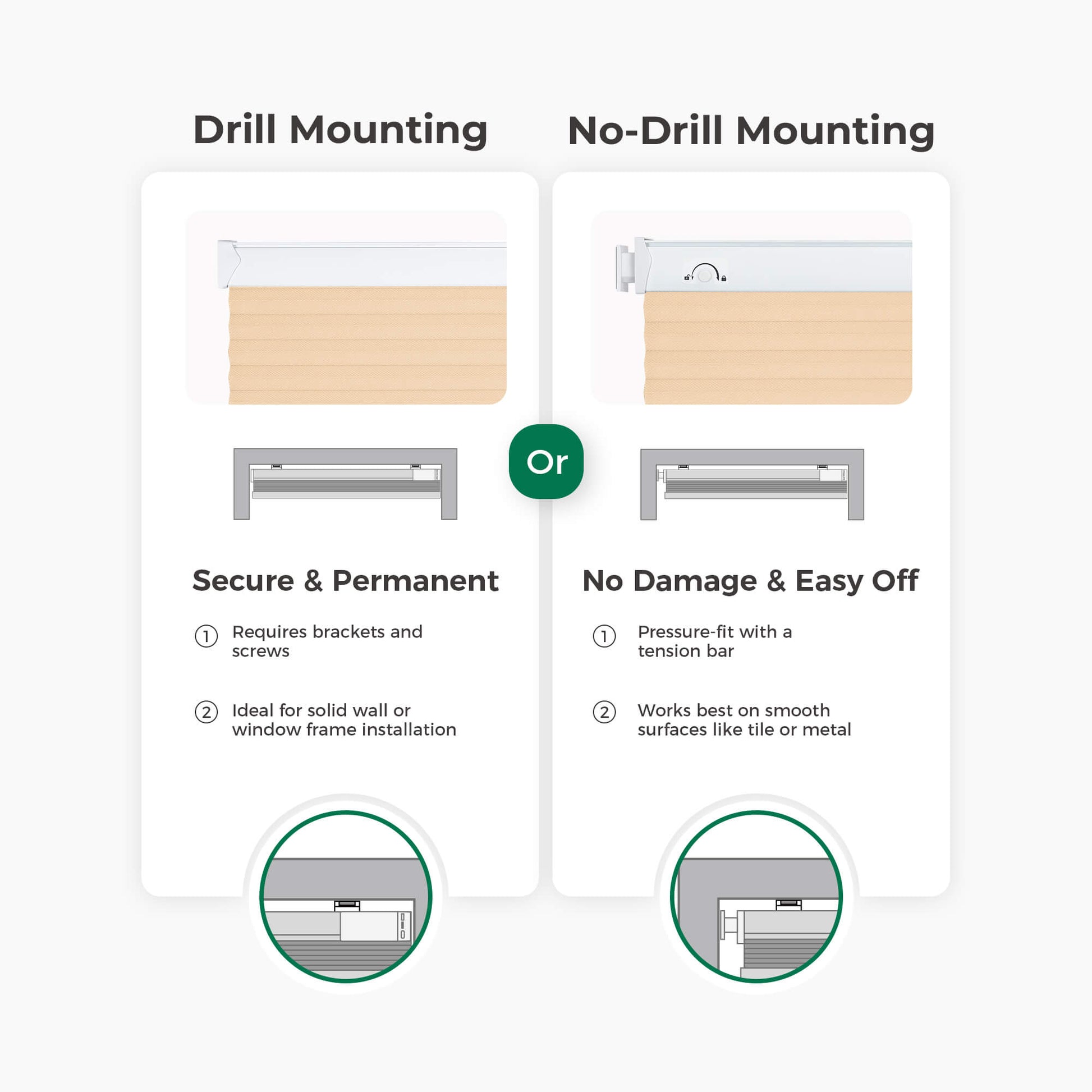 Drill Mounting

Secure & Permanent

① Requires brackets and screws

② Ideal for solid wall or window frame installation

Or

No-Drill Mounting

No Damage & Easy Off

① Pressure-fit with a tension bar

② Works best on smooth surfaces like tile or metal