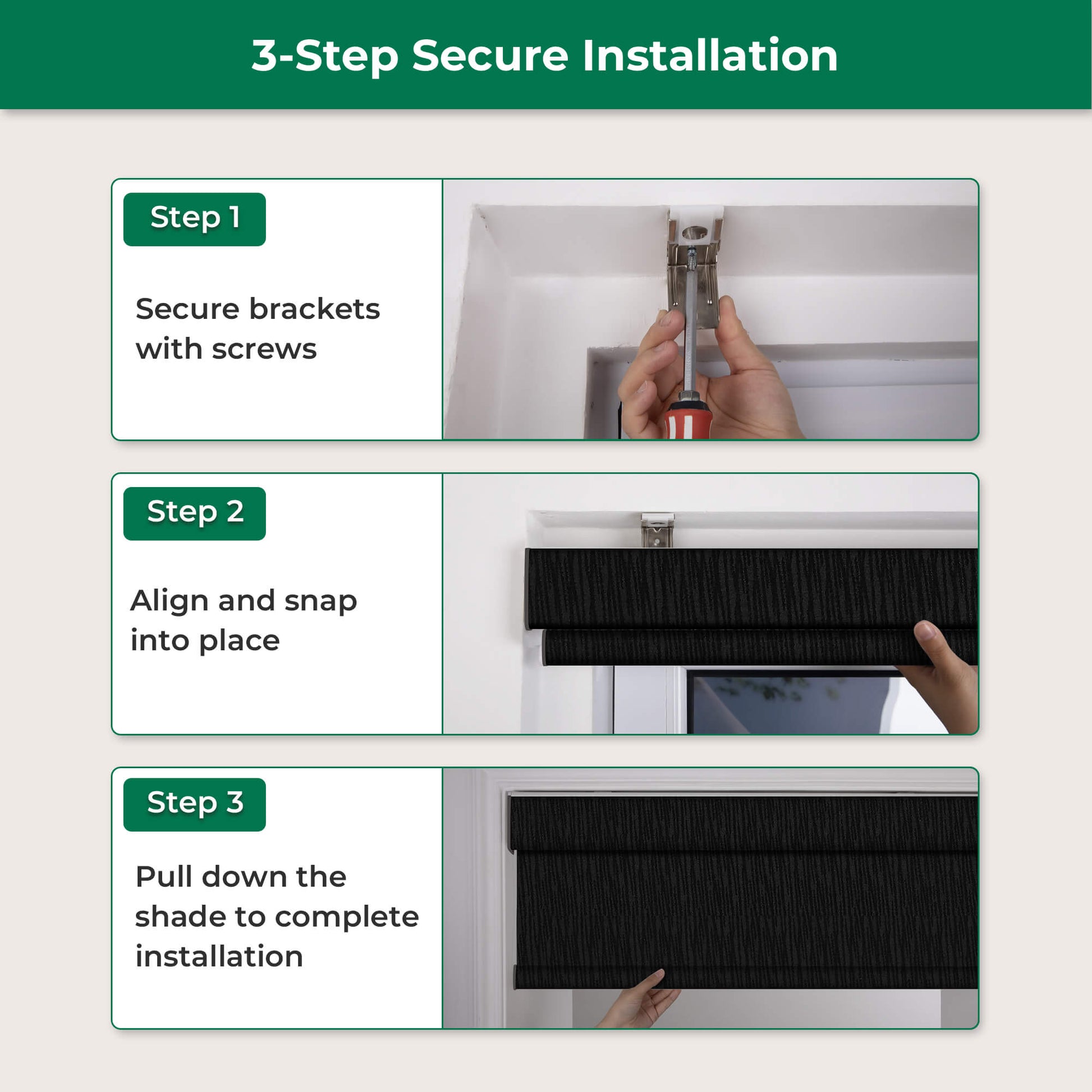 3-Step Secure Installation

Step 1

Secure brackets with screws

Step 2

Align and snap into place

Step 3

Pull down the shade to complete installation