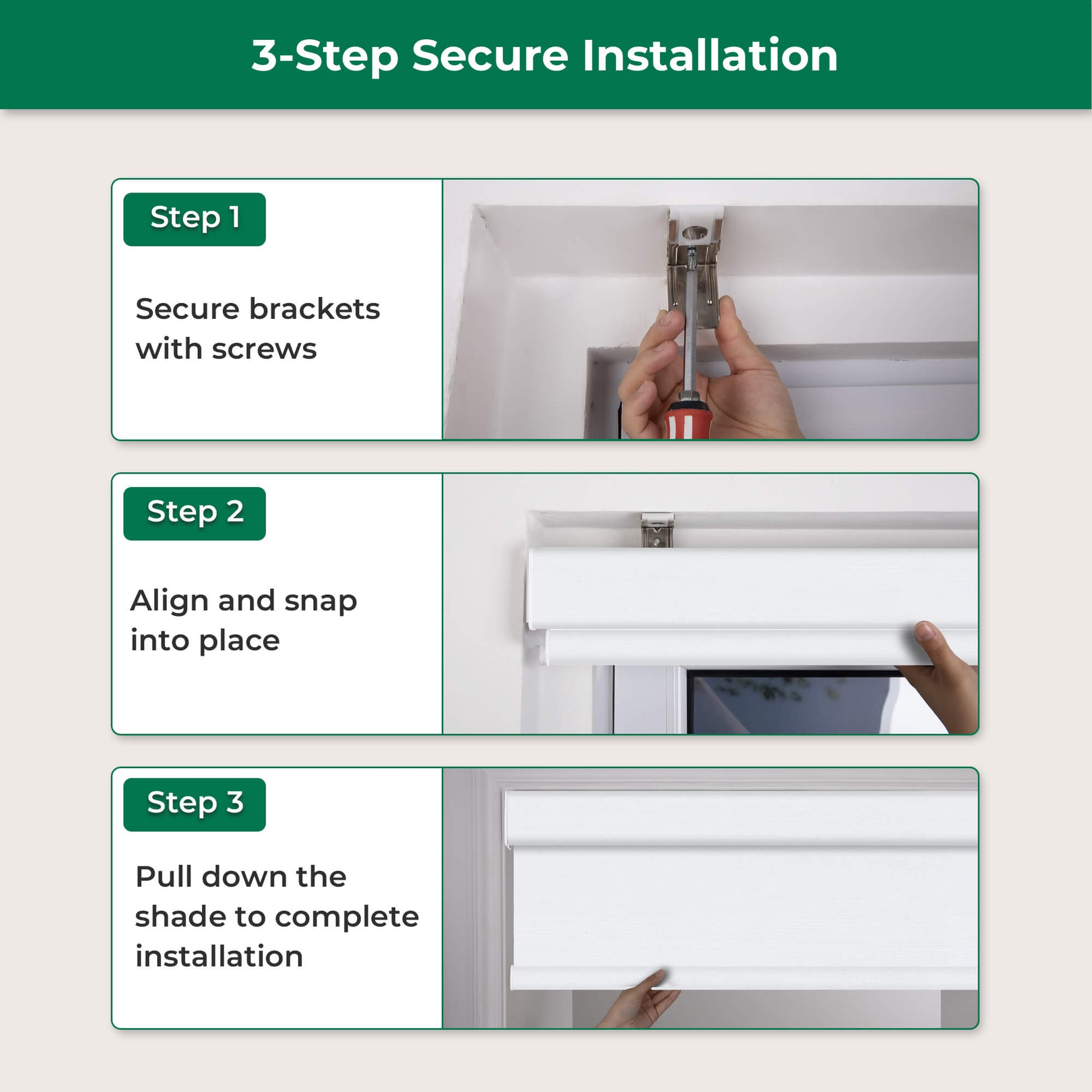 3-Step Secure Installation

Step 1

Secure brackets with screws

Step 2

Align and snap into place

Step 3

Pull down the shade to complete installation