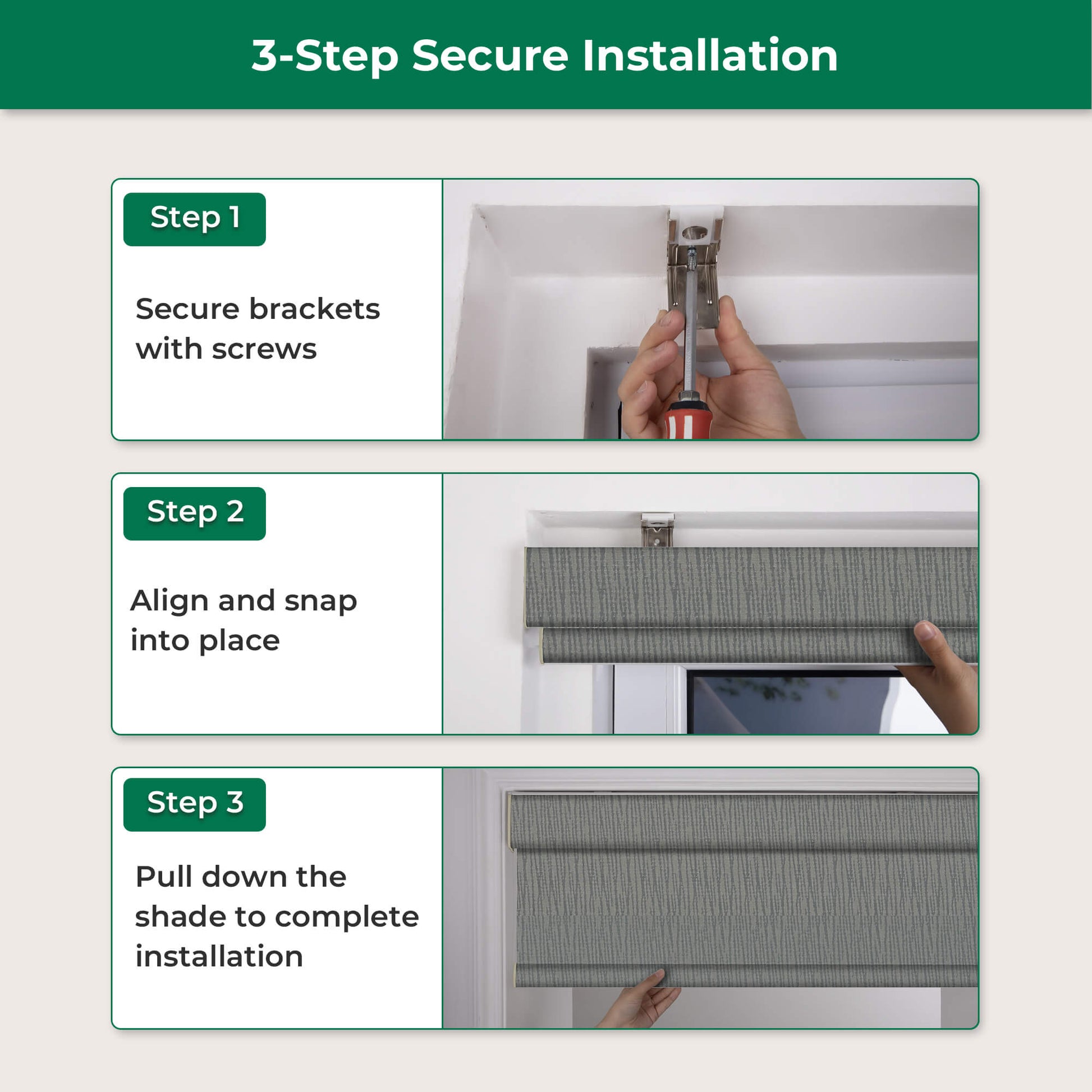 3-Step Secure Installation

Step 1

Secure brackets with screws

Step 2

Align and snap into place

Step 3

Pull down the shade to complete installation