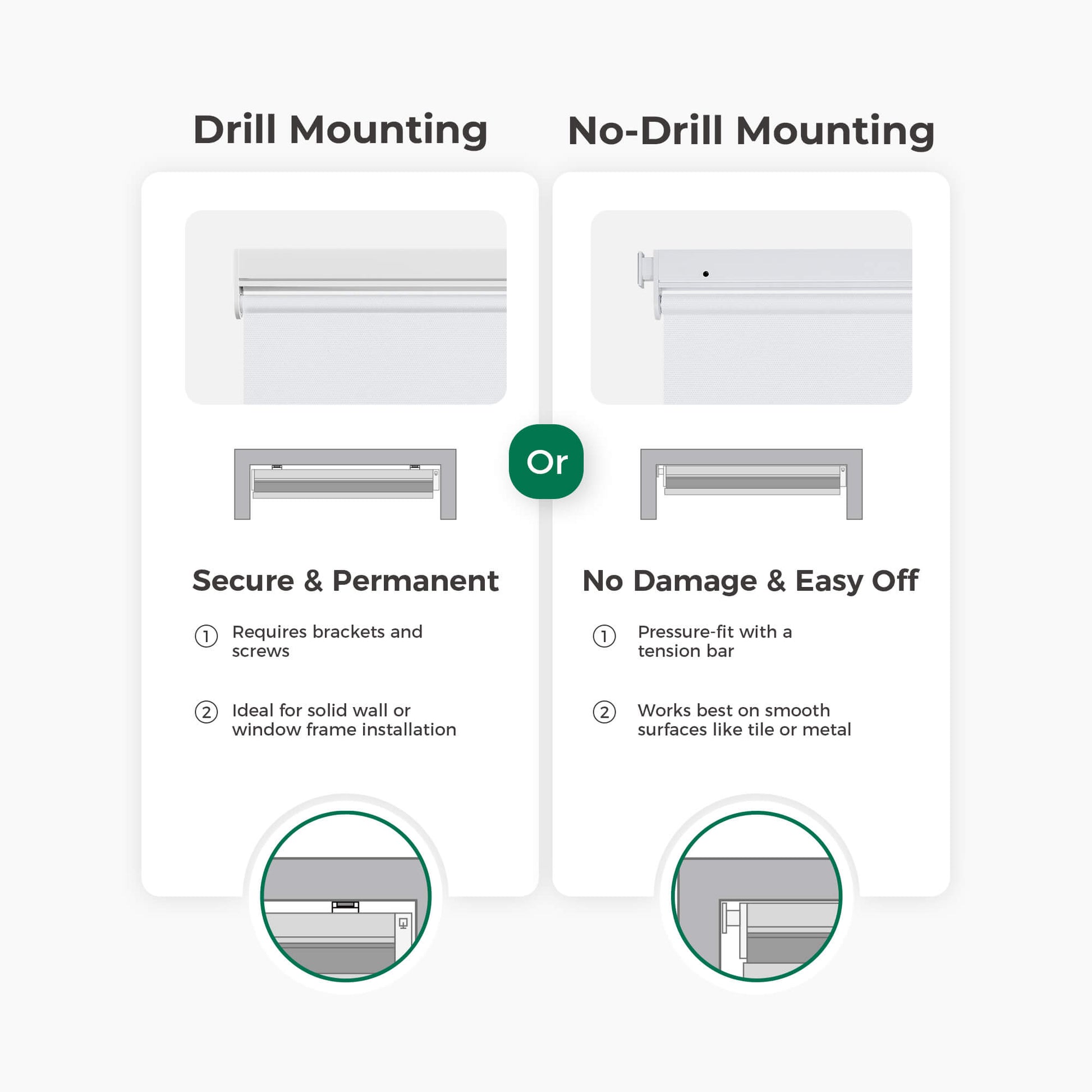 Drill Mounting

Secure & Permanent

① Requires brackets and screws

② Ideal for solid wall or window frame installation

Or

No-Drill Mounting

No Damage & Easy Off

① Pressure-fit with a tension bar

② Works best on smooth surfaces like tile or metal