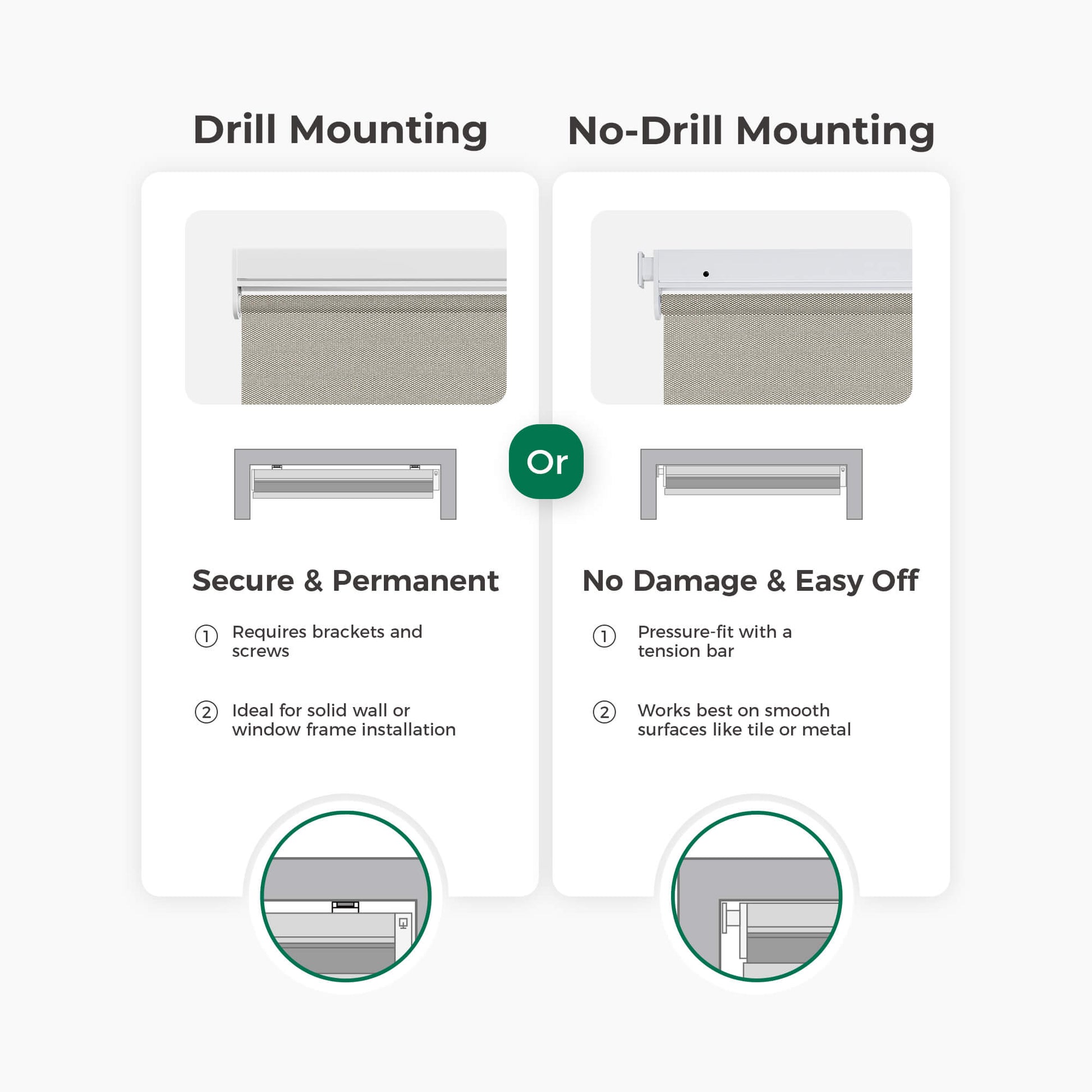 Drill Mounting

Secure & Permanent

① Requires brackets and screws

② Ideal for solid wall or window frame installation

Or

No-Drill Mounting

No Damage & Easy Off

① Pressure-fit with a tension bar

② Works best on smooth surfaces like tile or metal