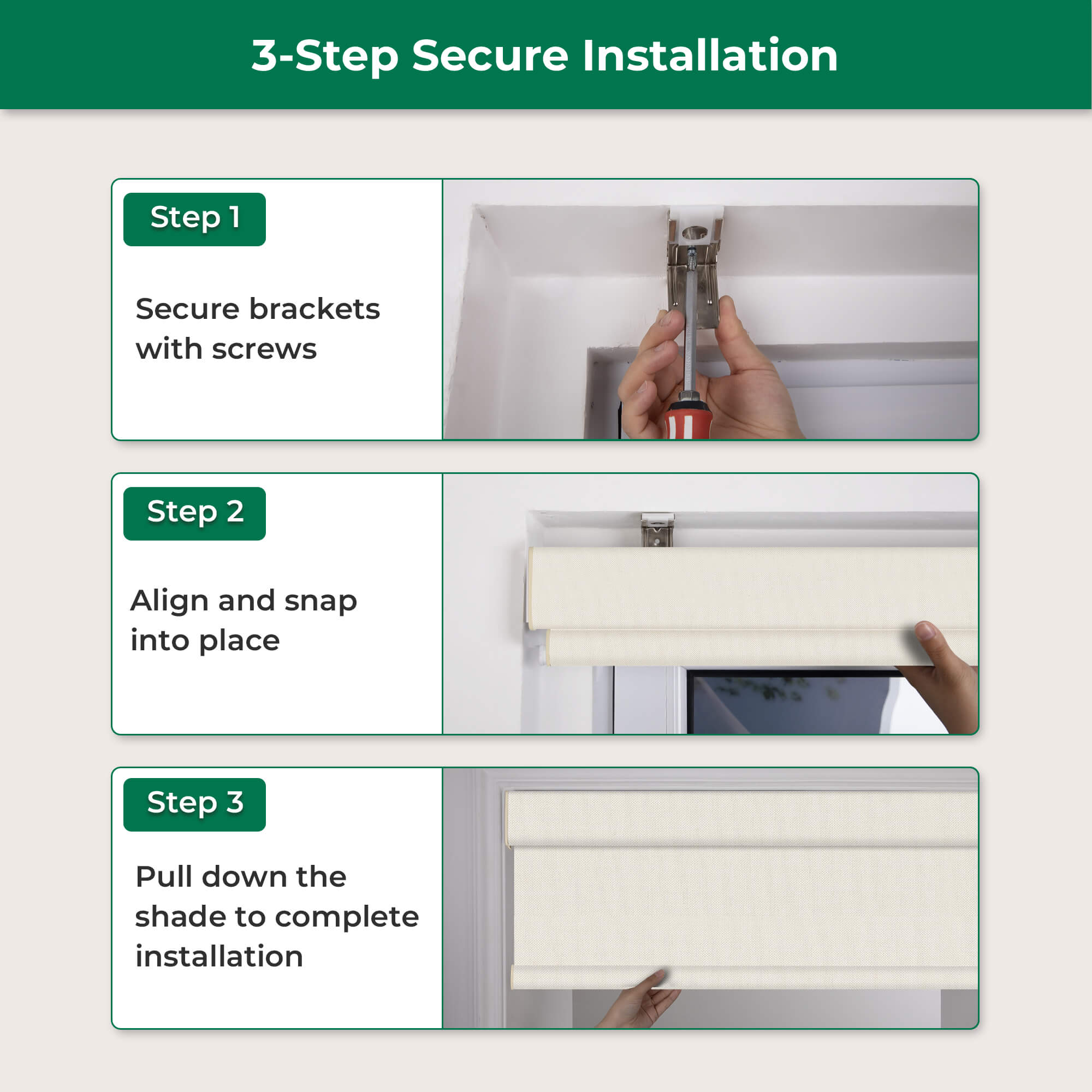 3-Step Secure Installation

Step 1

Secure brackets with screws

Step 2

Align and snap into place

Step 3

Pull down the shade to complete installation