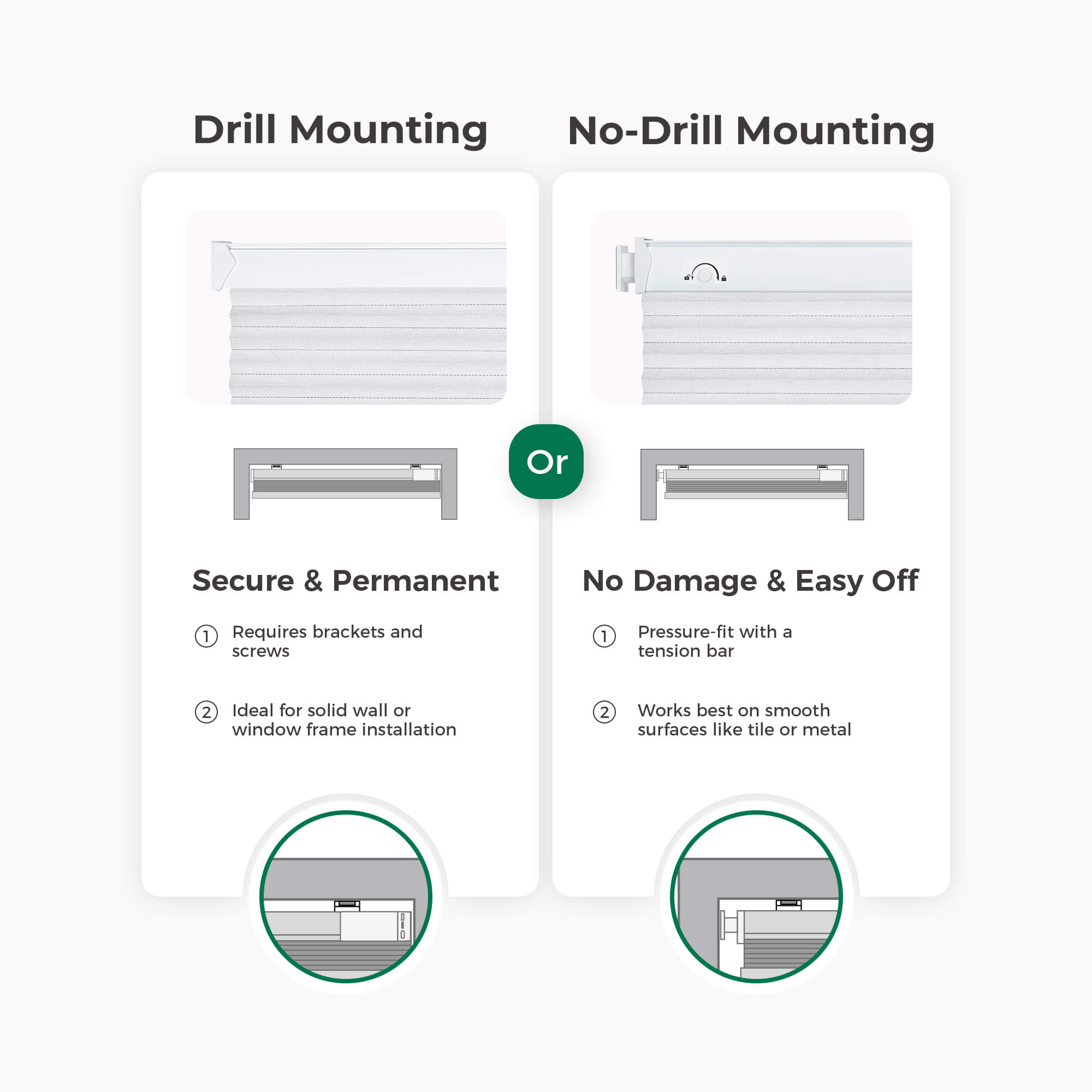 Drill Mounting

Secure & Permanent

① Requires brackets and screws

② Ideal for solid wall or window frame installation

Or

No-Drill Mounting

No Damage & Easy Off

① Pressure-fit with a tension bar

② Works best on smooth surfaces like tile or metal