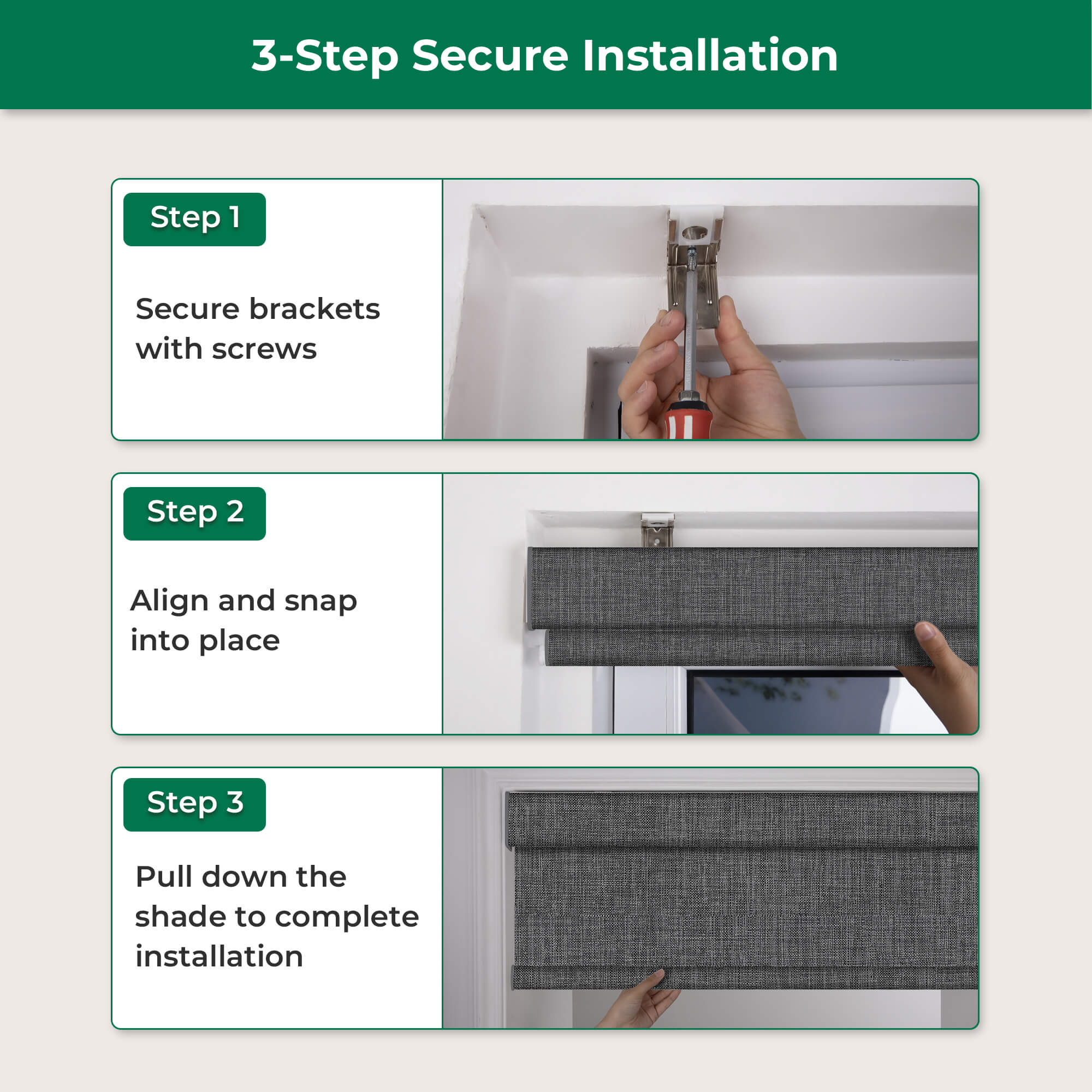 3-Step Secure Installation

Step 1

Secure brackets with screws

Step 2

Align and snap into place

Step 3

Pull down the shade to complete installation