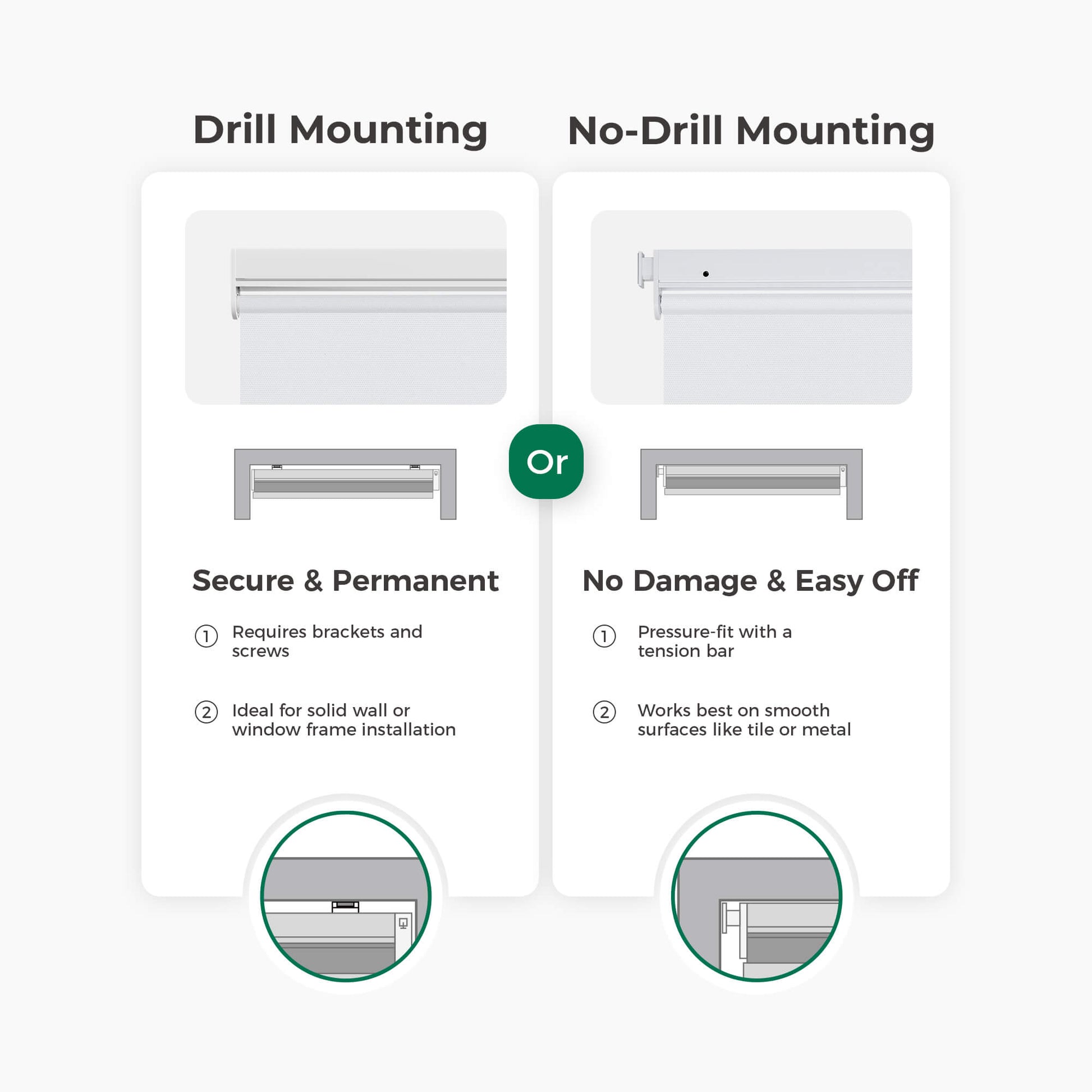 Drill Mounting

Secure & Permanent

① Requires brackets and screws

② Ideal for solid wall or window frame installation

Or

No-Drill Mounting

No Damage & Easy Off

① Pressure-fit with a tension bar

② Works best on smooth surfaces like tile or metal