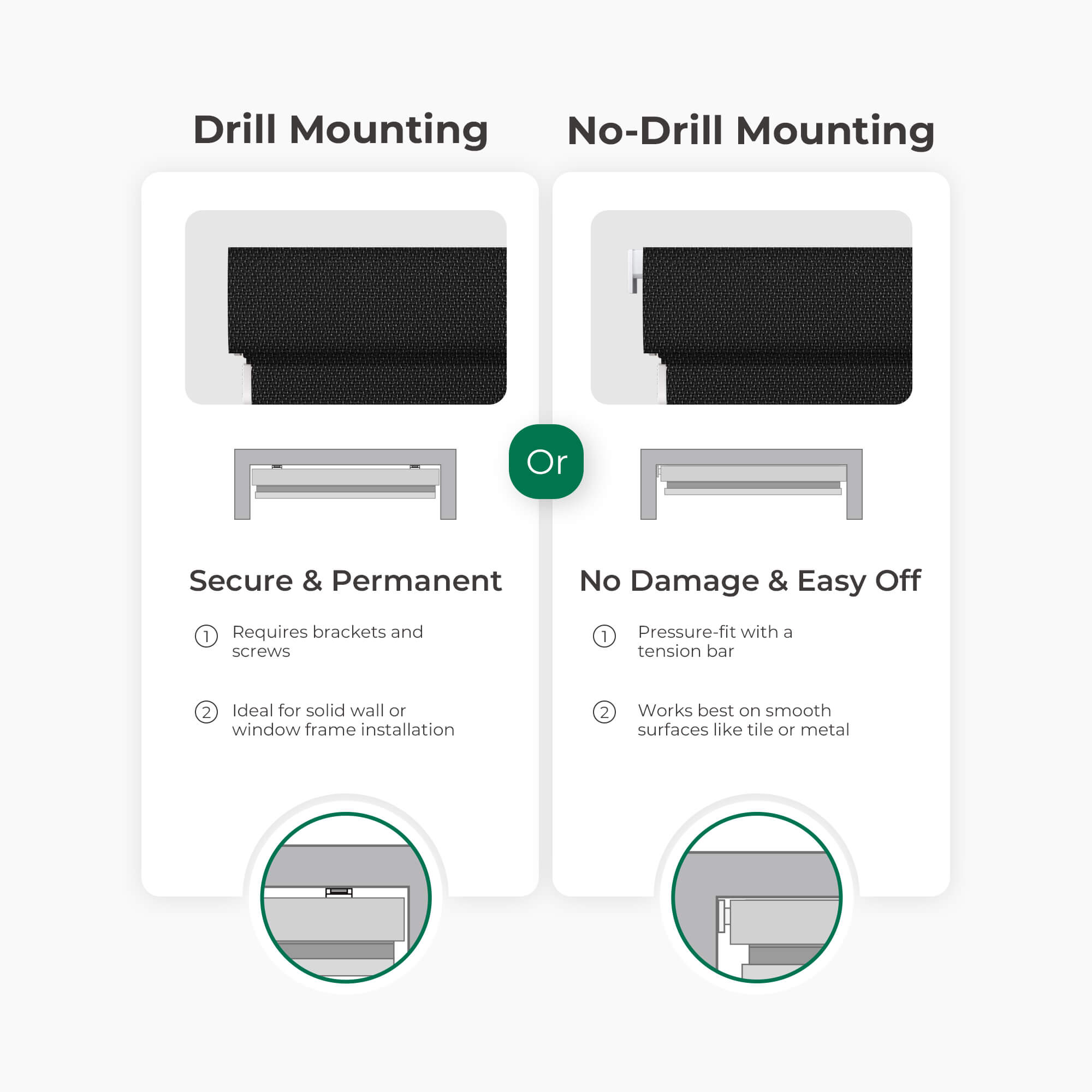 Drill Mounting

Secure & Permanent

① Requires brackets and screws

② Ideal for solid wall or window frame installation

Or

No-Drill Mounting

No Damage & Easy Off

① Pressure-fit with a tension bar

② Works best on smooth surfaces like tile or metal