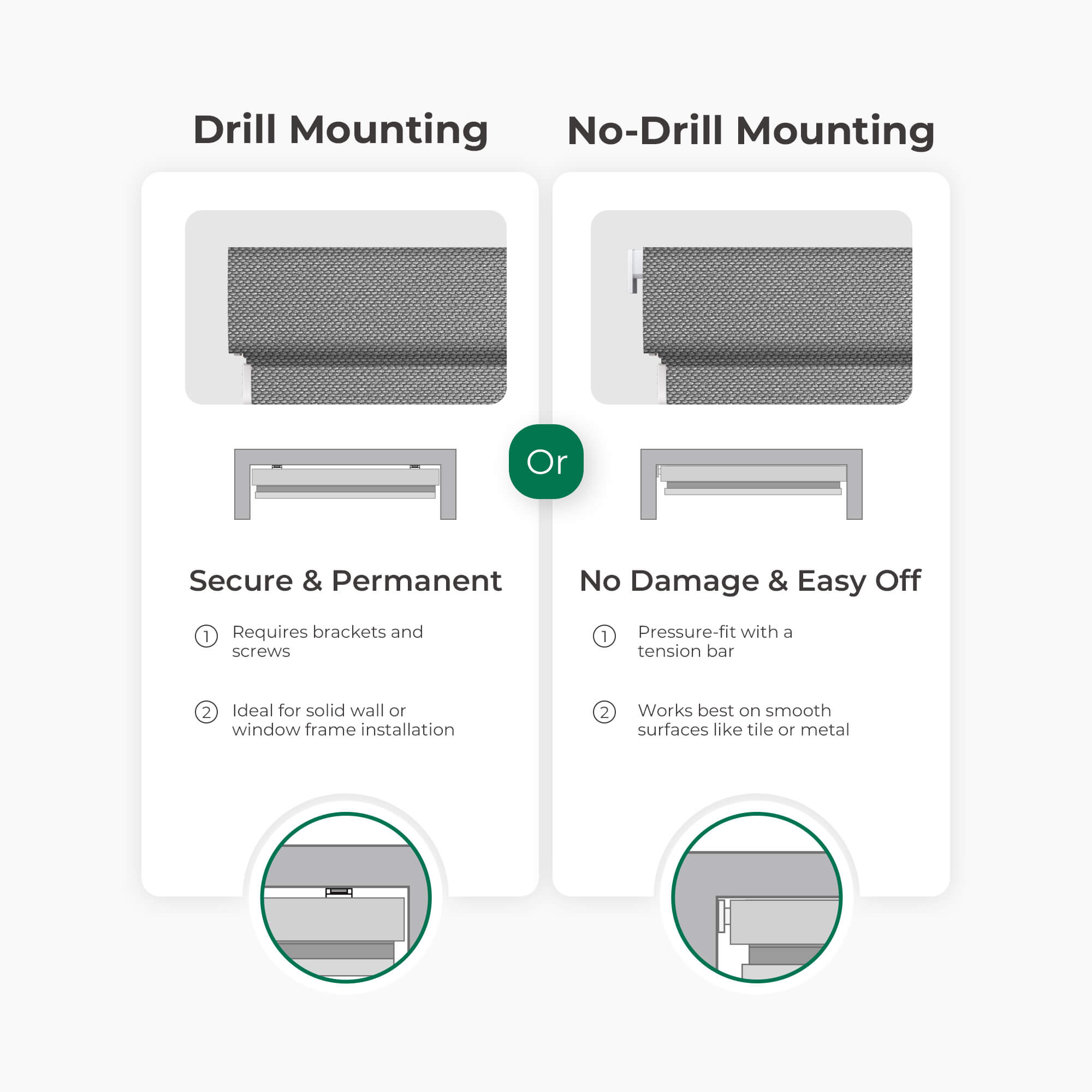 Drill Mounting

Secure & Permanent

① Requires brackets and screws

② Ideal for solid wall or window frame installation

Or

No-Drill Mounting

No Damage & Easy Off

① Pressure-fit with a tension bar

② Works best on smooth surfaces like tile or metal