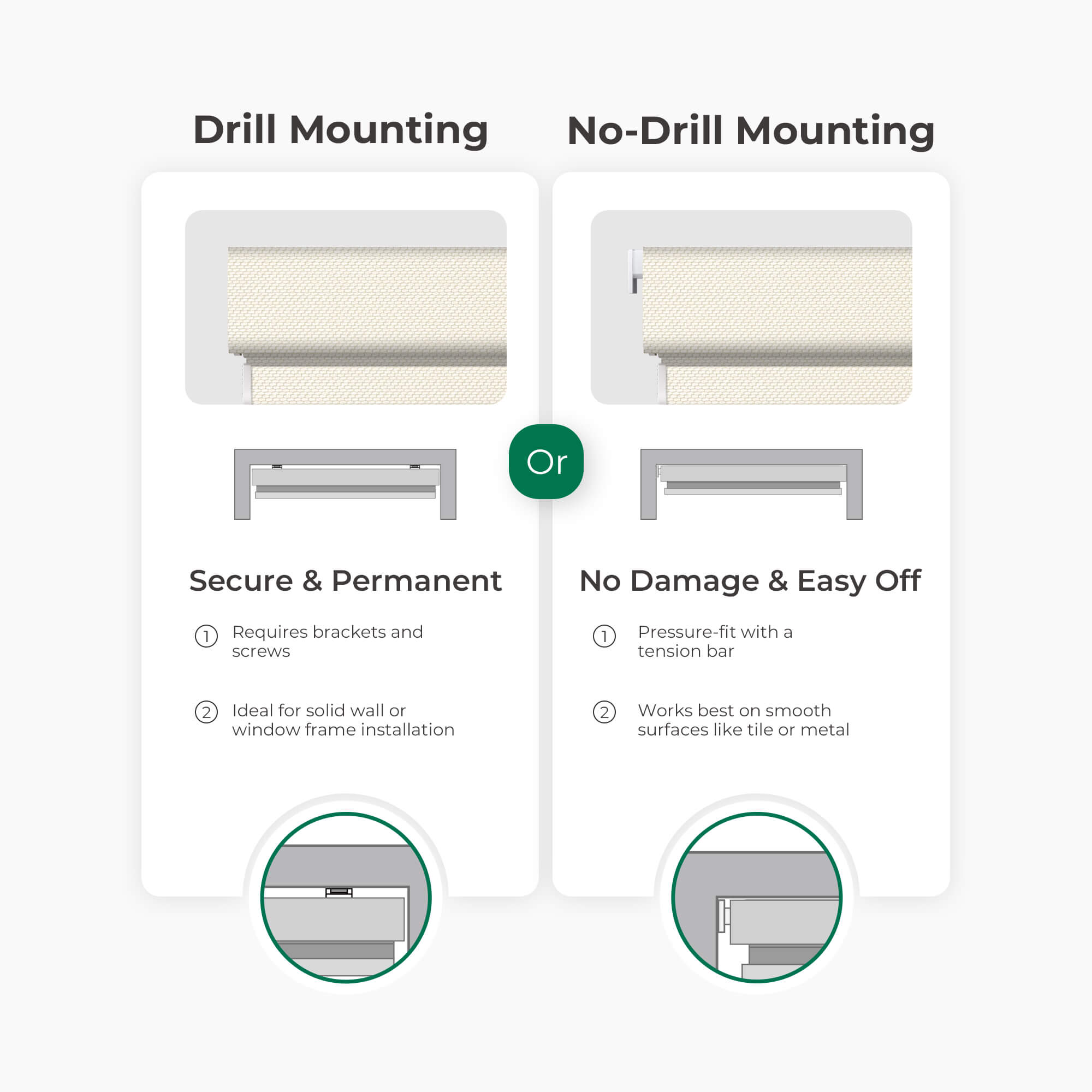 Drill Mounting

Secure & Permanent

① Requires brackets and screws

② Ideal for solid wall or window frame installation

Or

No-Drill Mounting

No Damage & Easy Off

① Pressure-fit with a tension bar

② Works best on smooth surfaces like tile or metal