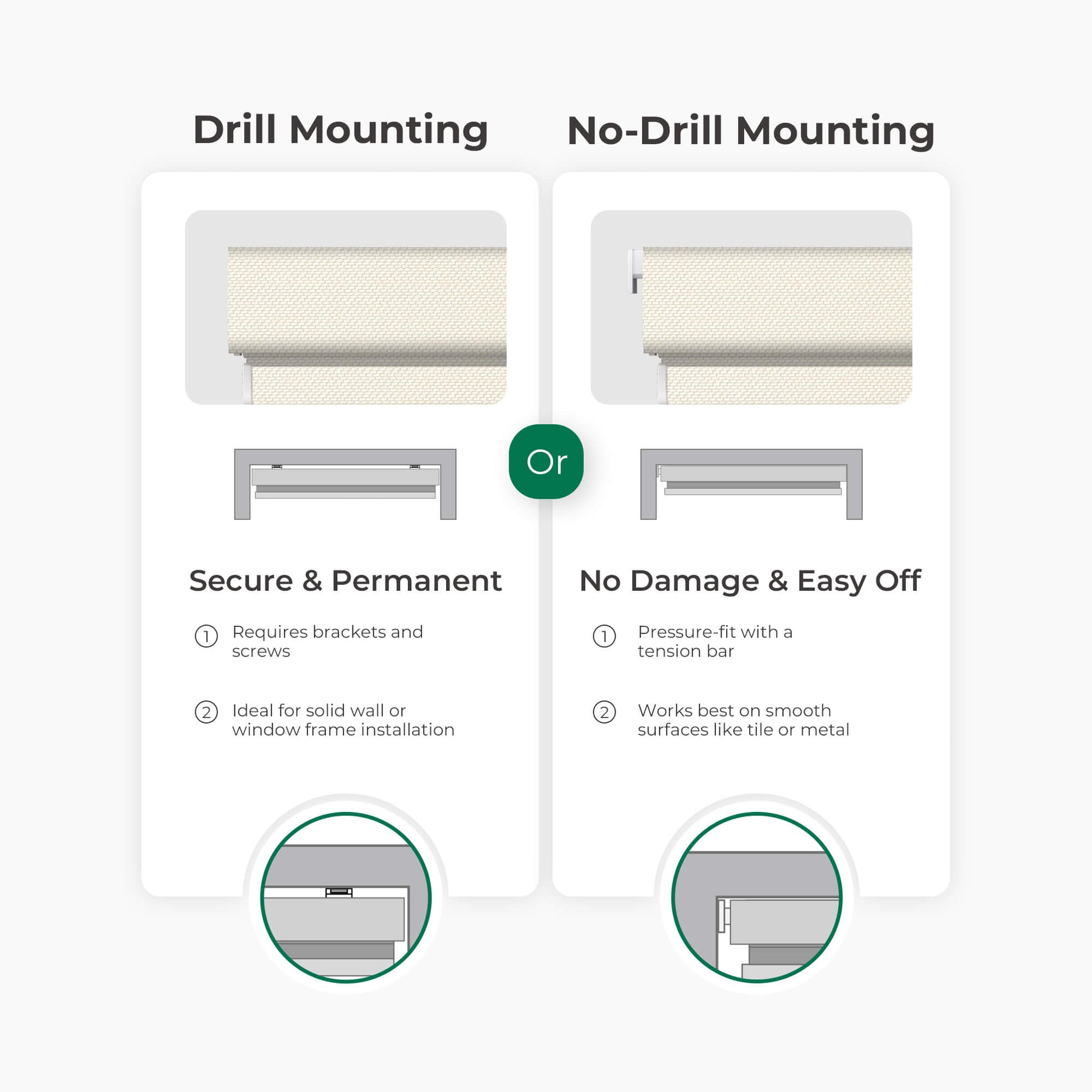 Drill Mounting

Secure & Permanent

① Requires brackets and screws

② Ideal for solid wall or window frame installation

Or

No-Drill Mounting

No Damage & Easy Off

① Pressure-fit with a tension bar

② Works best on smooth surfaces like tile or metal