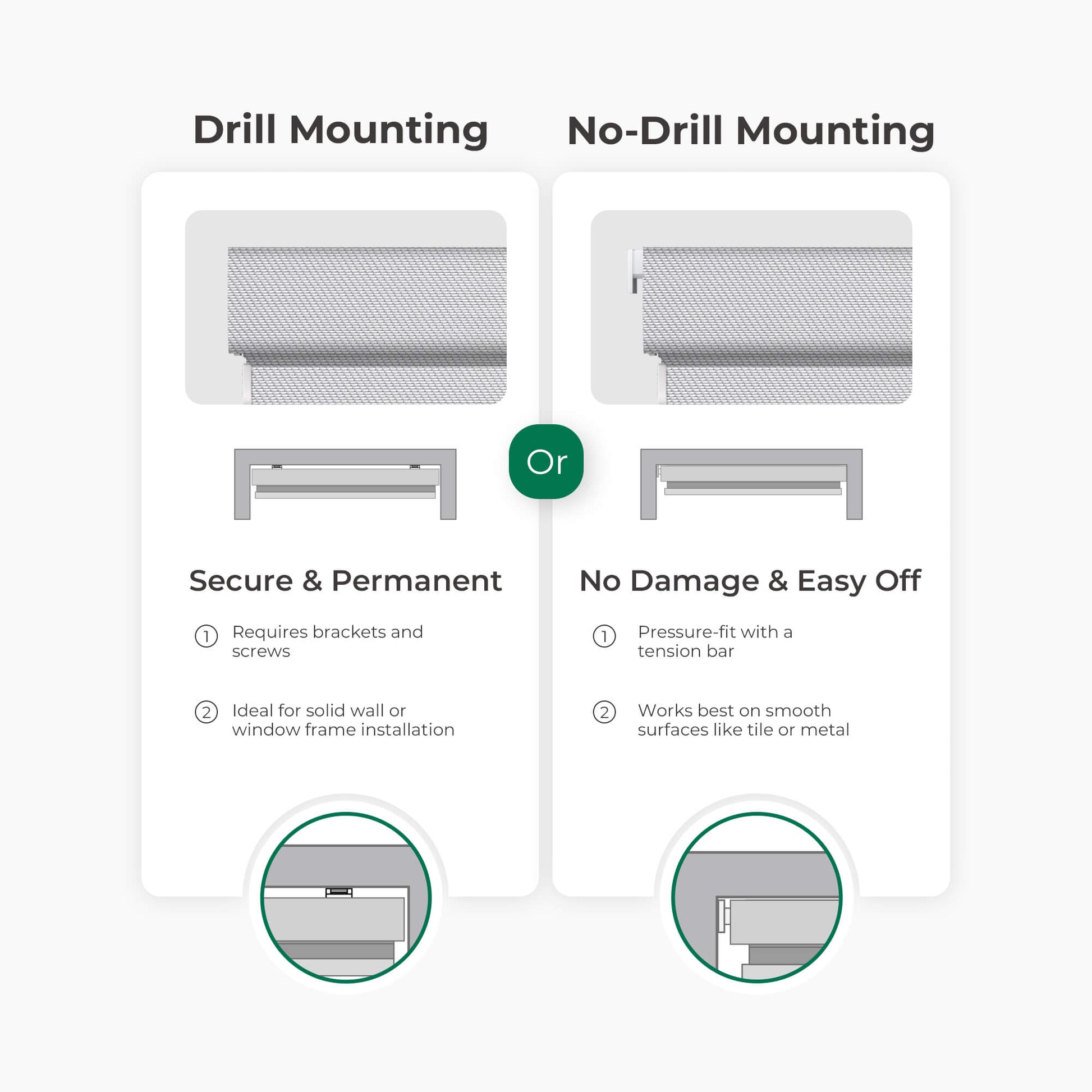 Drill Mounting

Secure & Permanent

① Requires brackets and screws

② Ideal for solid wall or window frame installation

Or

No-Drill Mounting

No Damage & Easy Off

① Pressure-fit with a tension bar

② Works best on smooth surfaces like tile or metal