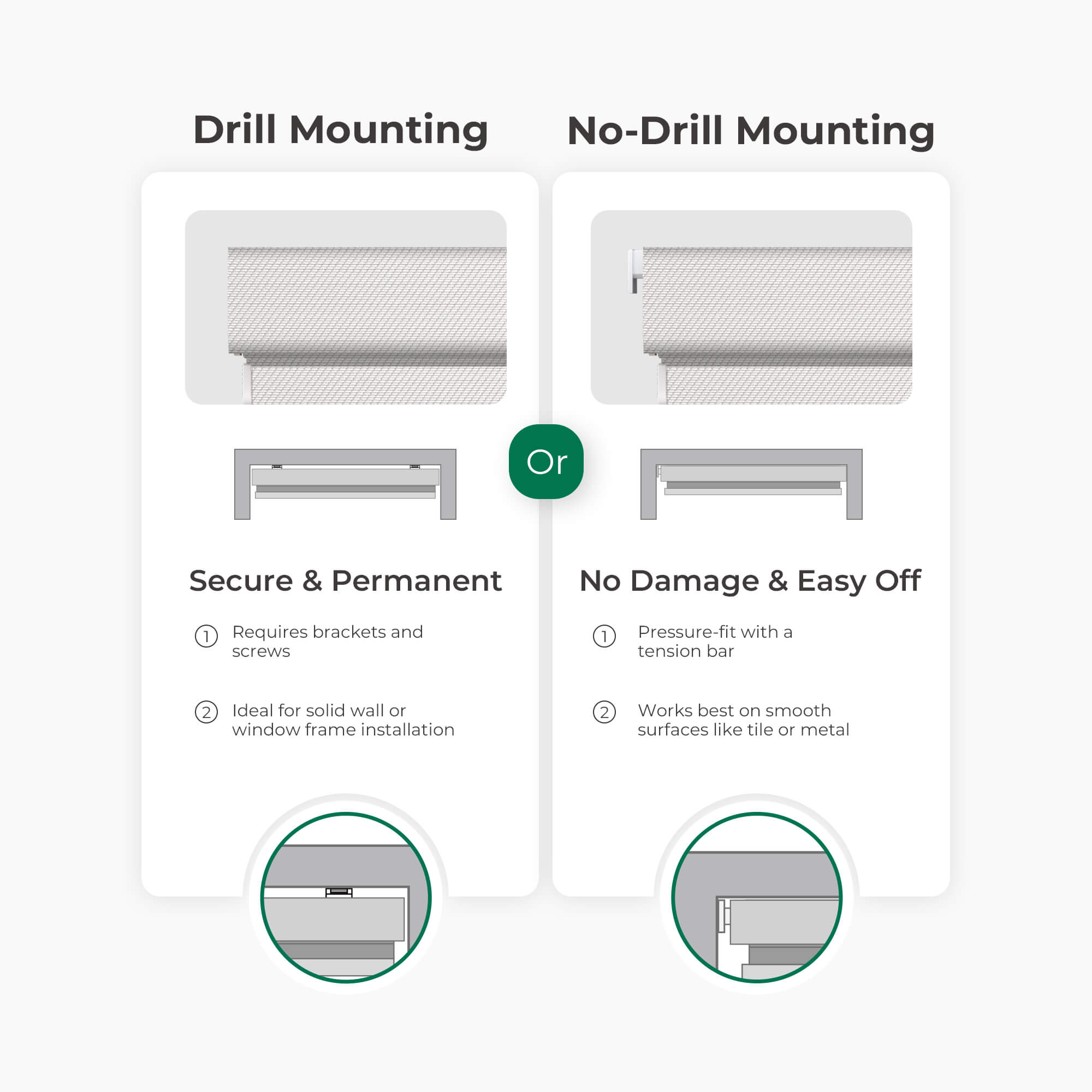 Drill Mounting

Secure & Permanent

① Requires brackets and screws

② Ideal for solid wall or window frame installation

Or

No-Drill Mounting

No Damage & Easy Off

① Pressure-fit with a tension bar

② Works best on smooth surfaces like tile or metal