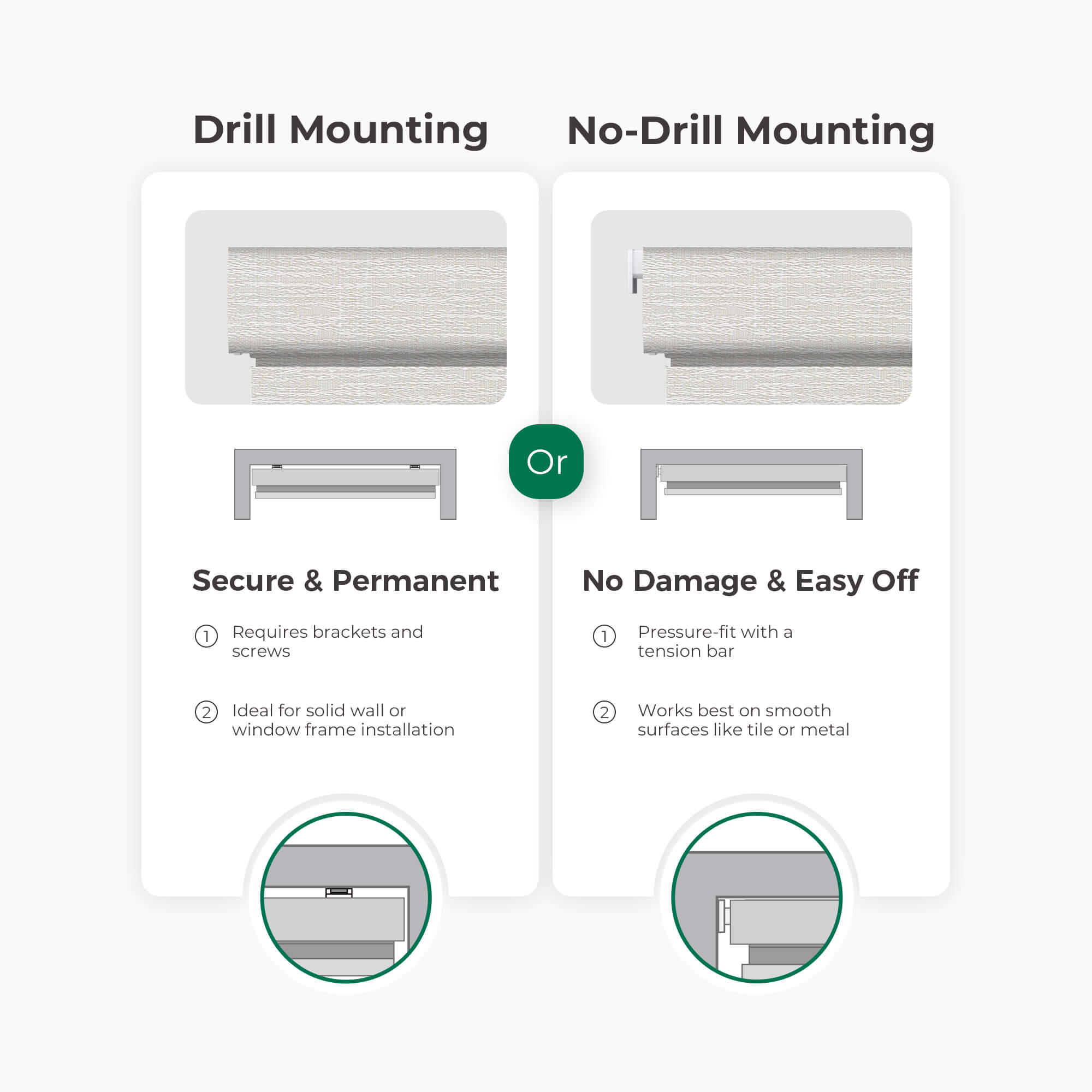 Drill Mounting

Secure & Permanent

① Requires brackets and screws

② Ideal for solid wall or window frame installation

Or

No-Drill Mounting

No Damage & Easy Off

① Pressure-fit with a tension bar

② Works best on smooth surfaces like tile or metal