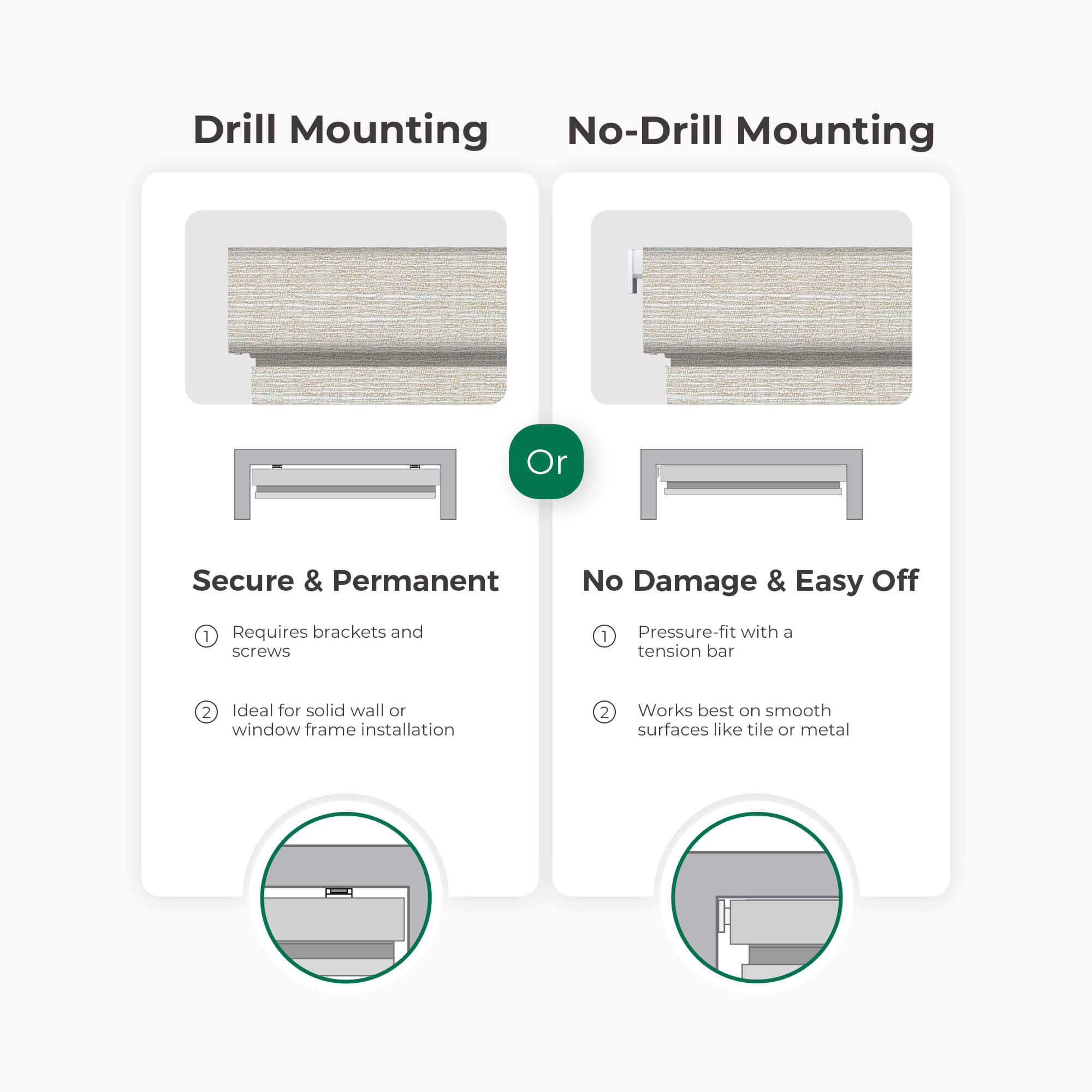 Drill Mounting

Secure & Permanent

① Requires brackets and screws

② Ideal for solid wall or window frame installation

Or

No-Drill Mounting

No Damage & Easy Off

① Pressure-fit with a tension bar

② Works best on smooth surfaces like tile or metal