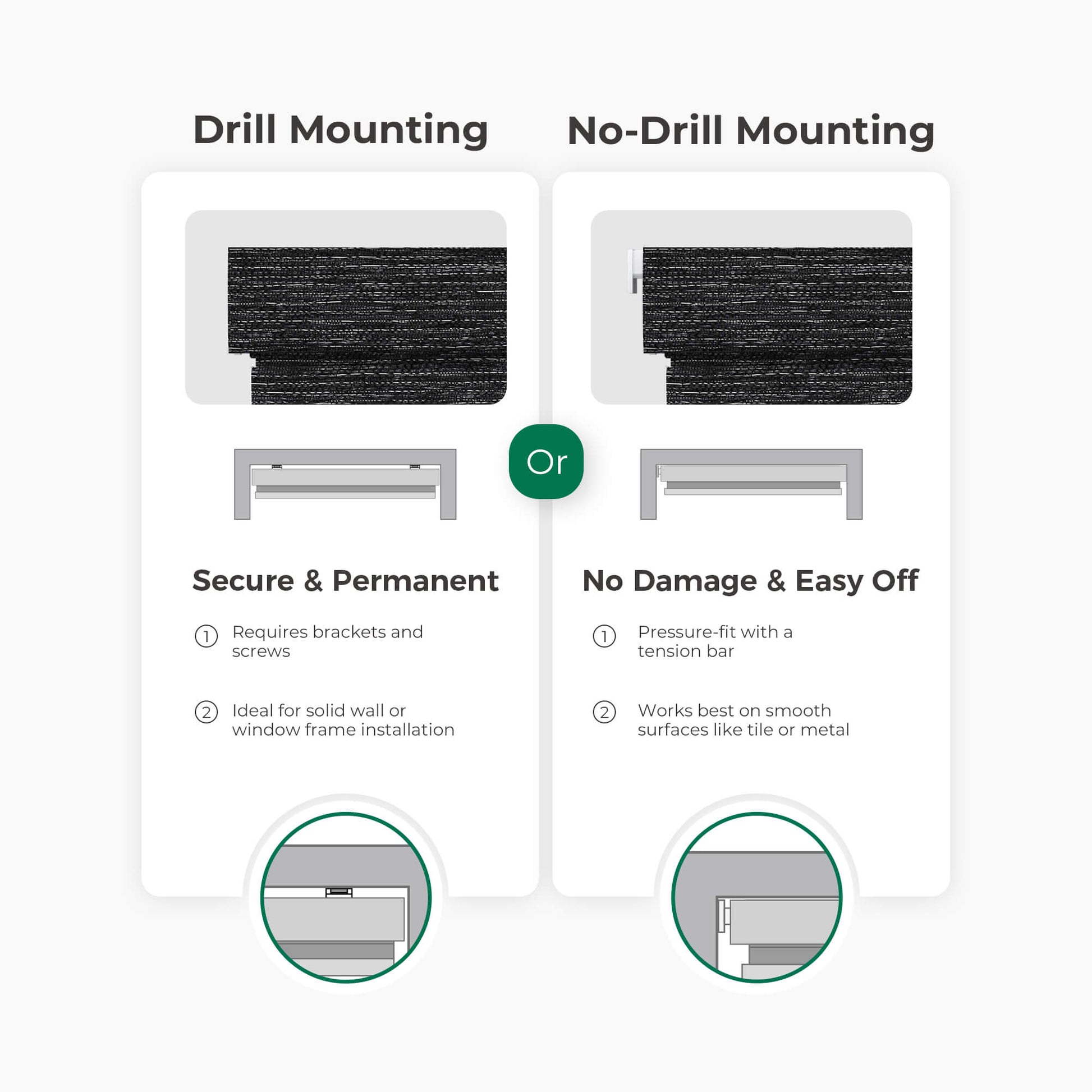 Drill Mounting

Secure & Permanent

① Requires brackets and screws

② Ideal for solid wall or window frame installation

Or

No-Drill Mounting

No Damage & Easy Off

① Pressure-fit with a tension bar

② Works best on smooth surfaces like tile or metal