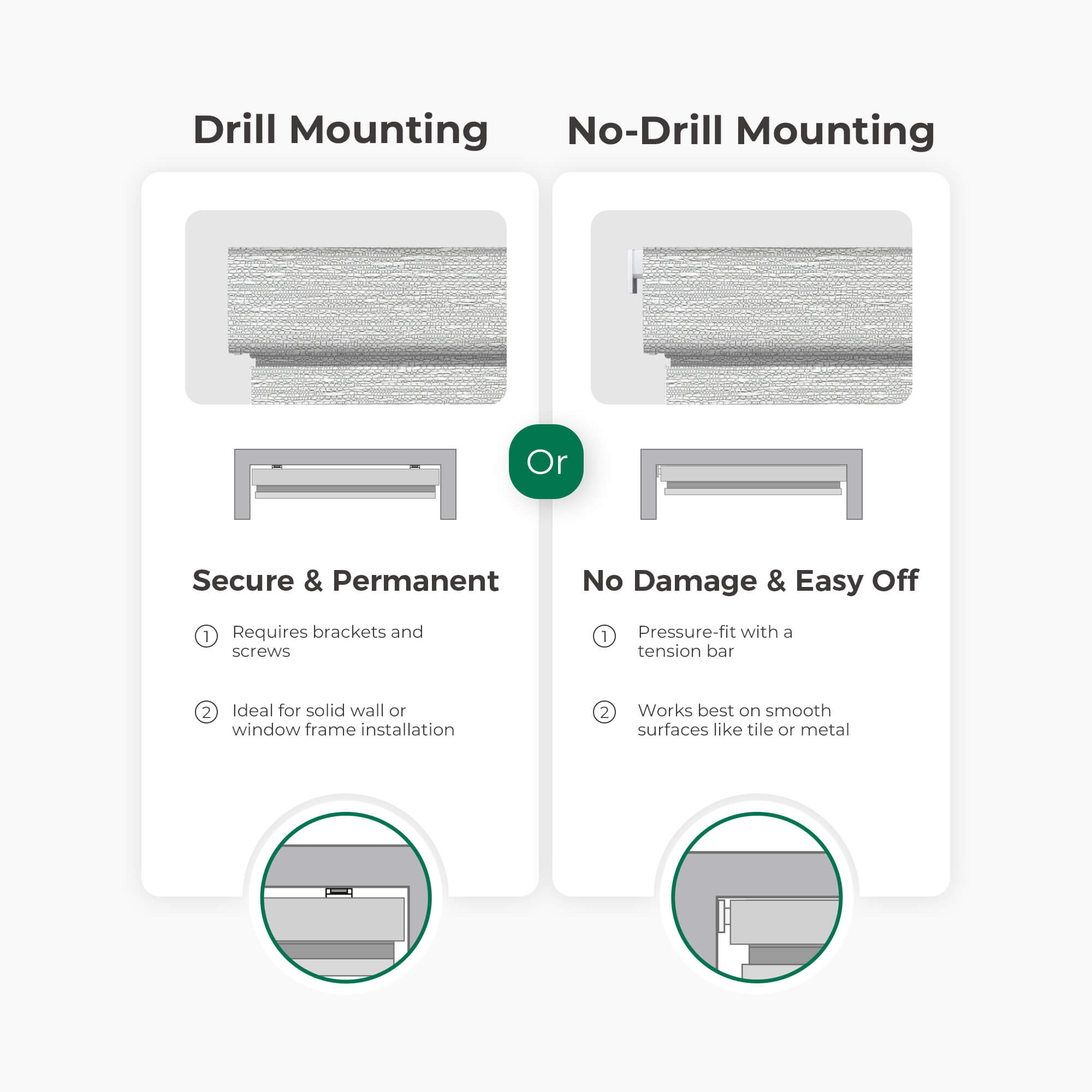 Drill Mounting

Secure & Permanent

① Requires brackets and screws

② Ideal for solid wall or window frame installation

Or

No-Drill Mounting

No Damage & Easy Off

① Pressure-fit with a tension bar

② Works best on smooth surfaces like tile or metal