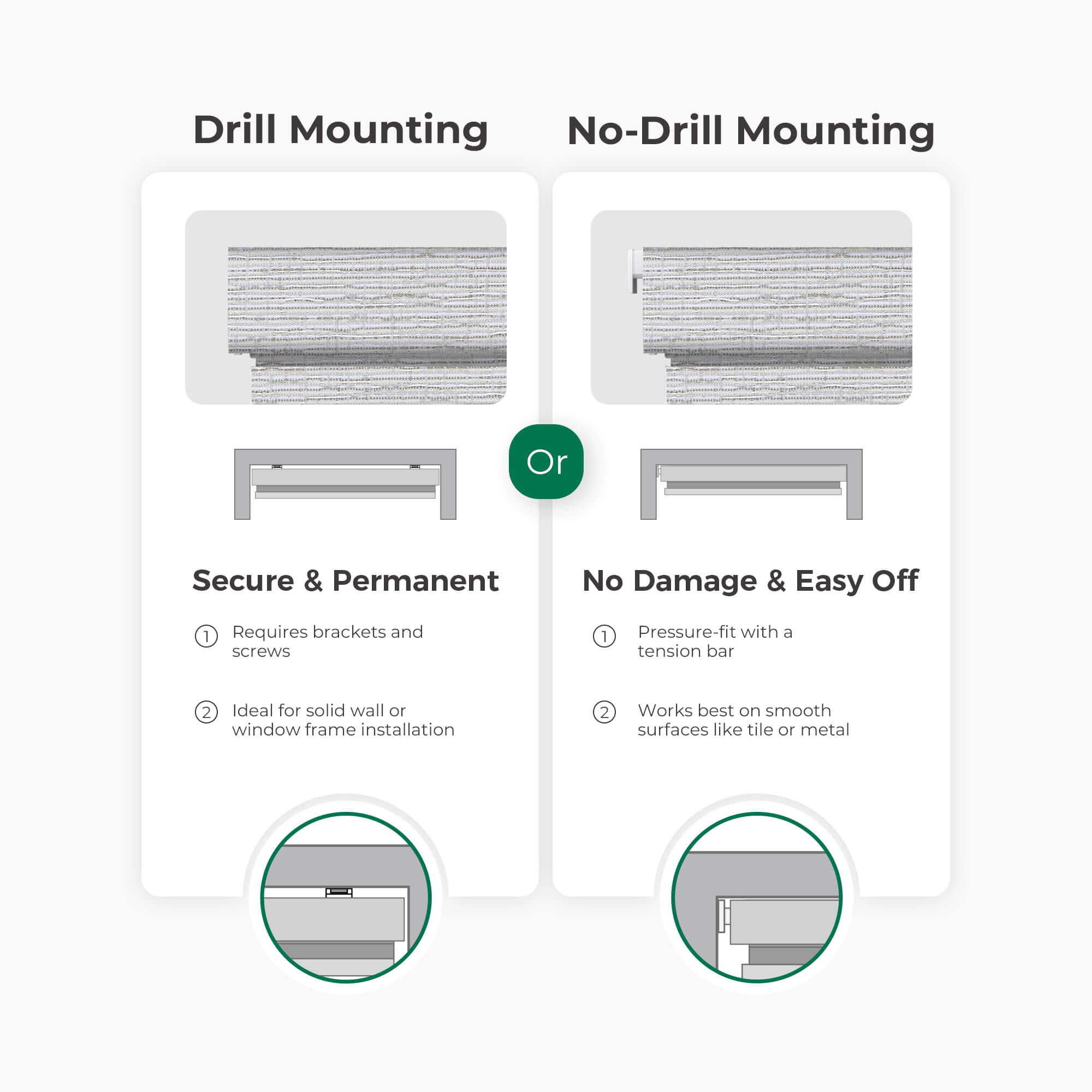 Drill Mounting

Secure & Permanent

① Requires brackets and screws

② Ideal for solid wall or window frame installation

Or

No-Drill Mounting

No Damage & Easy Off

① Pressure-fit with a tension bar

② Works best on smooth surfaces like tile or metal