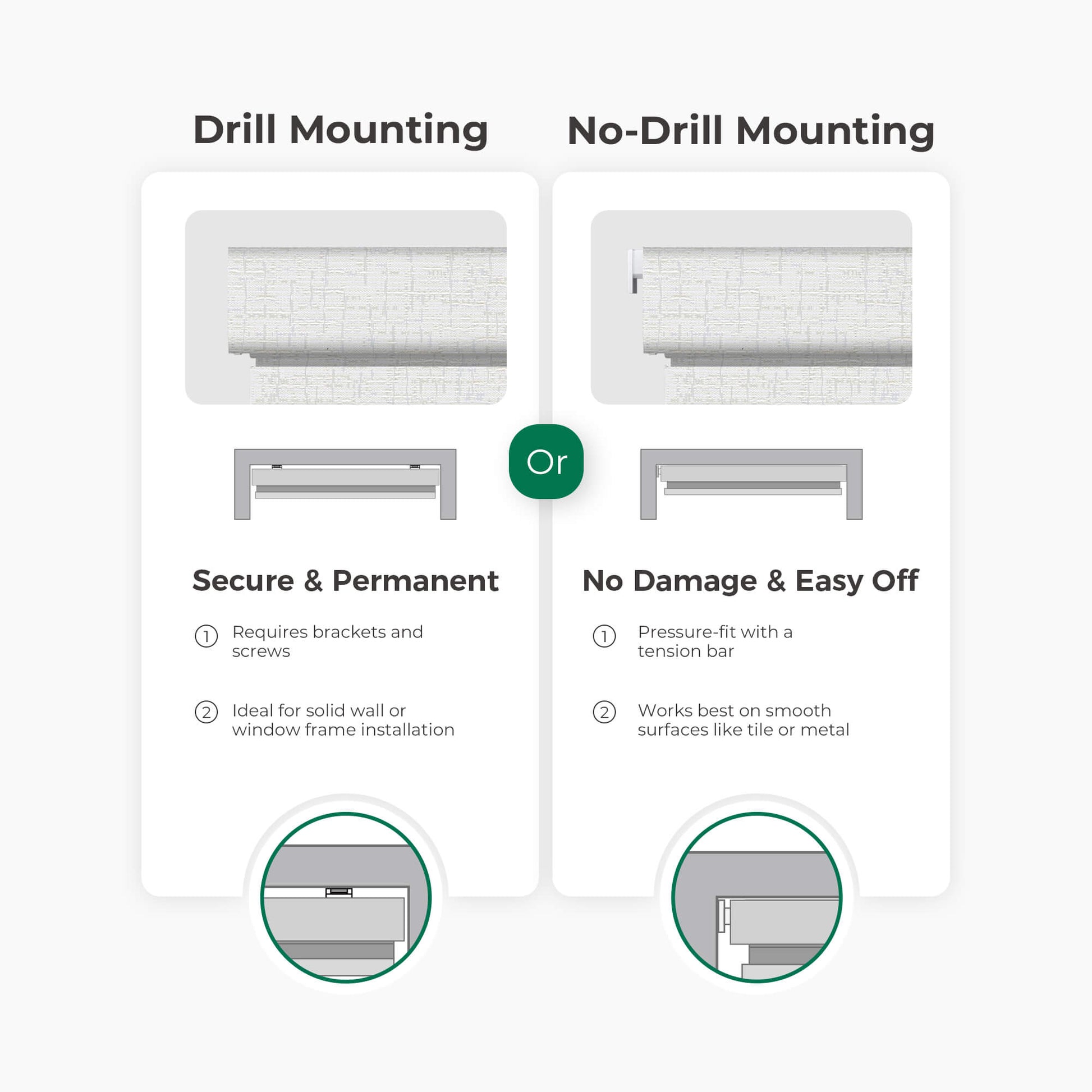 Drill Mounting

Secure & Permanent

① Requires brackets and screws

② Ideal for solid wall or window frame installation

Or

No-Drill Mounting

No Damage & Easy Off

① Pressure-fit with a tension bar

② Works best on smooth surfaces like tile or metal