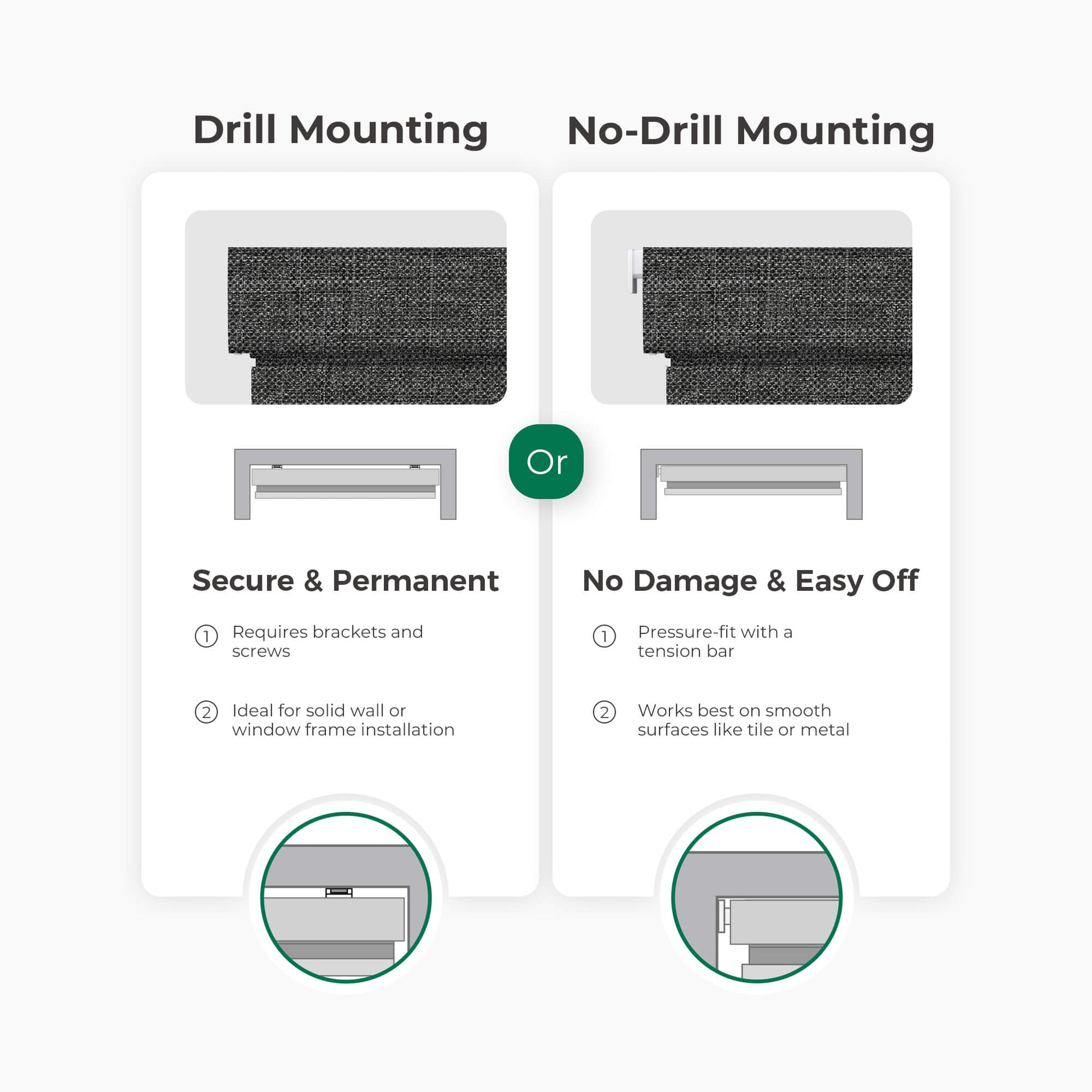 Drill Mounting

Secure & Permanent

① Requires brackets and screws

② Ideal for solid wall or window frame installation

Or

No-Drill Mounting

No Damage & Easy Off

① Pressure-fit with a tension bar

② Works best on smooth surfaces like tile or metal