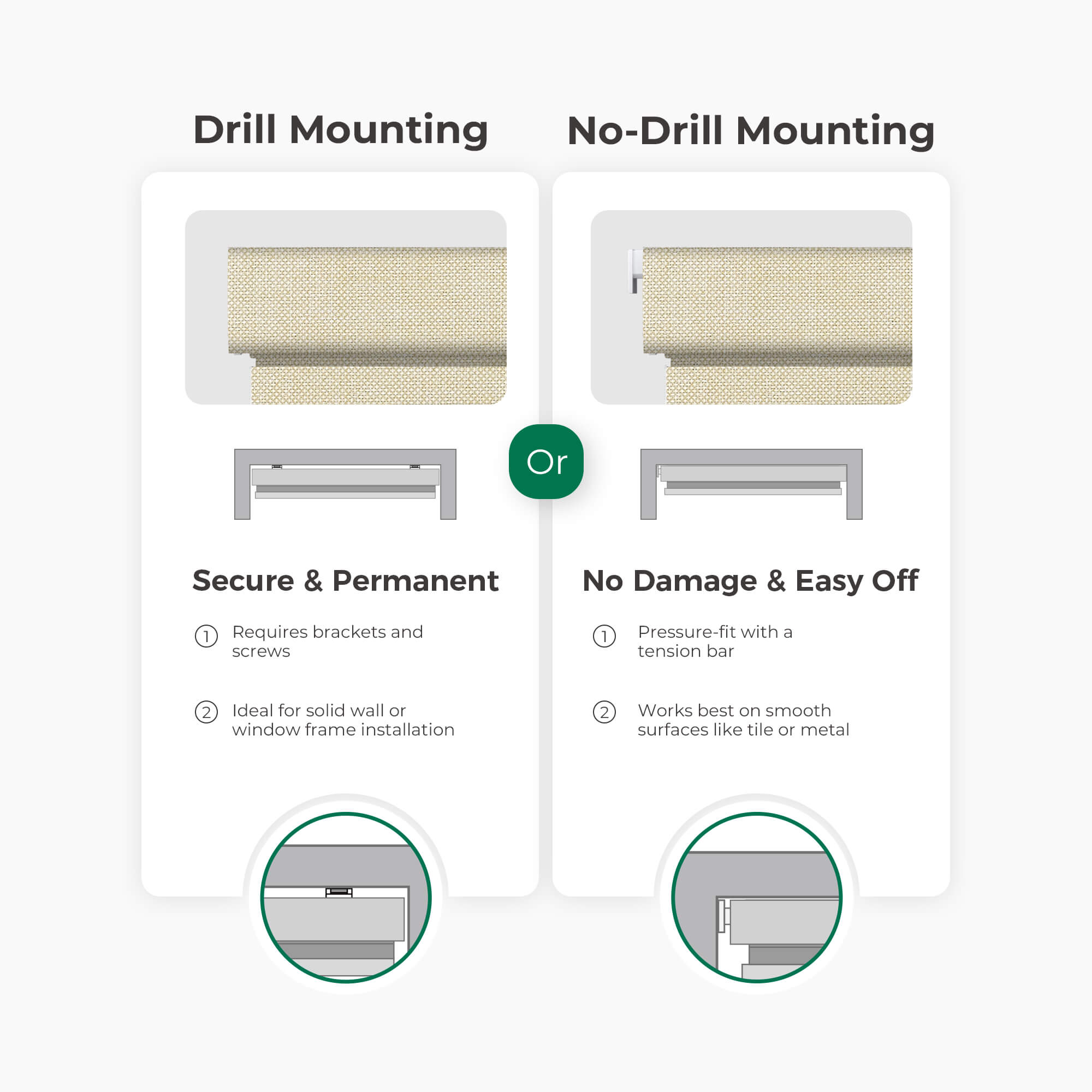 Drill Mounting

Secure & Permanent

① Requires brackets and screws

② Ideal for solid wall or window frame installation

Or

No-Drill Mounting

No Damage & Easy Off

① Pressure-fit with a tension bar

② Works best on smooth surfaces like tile or metal