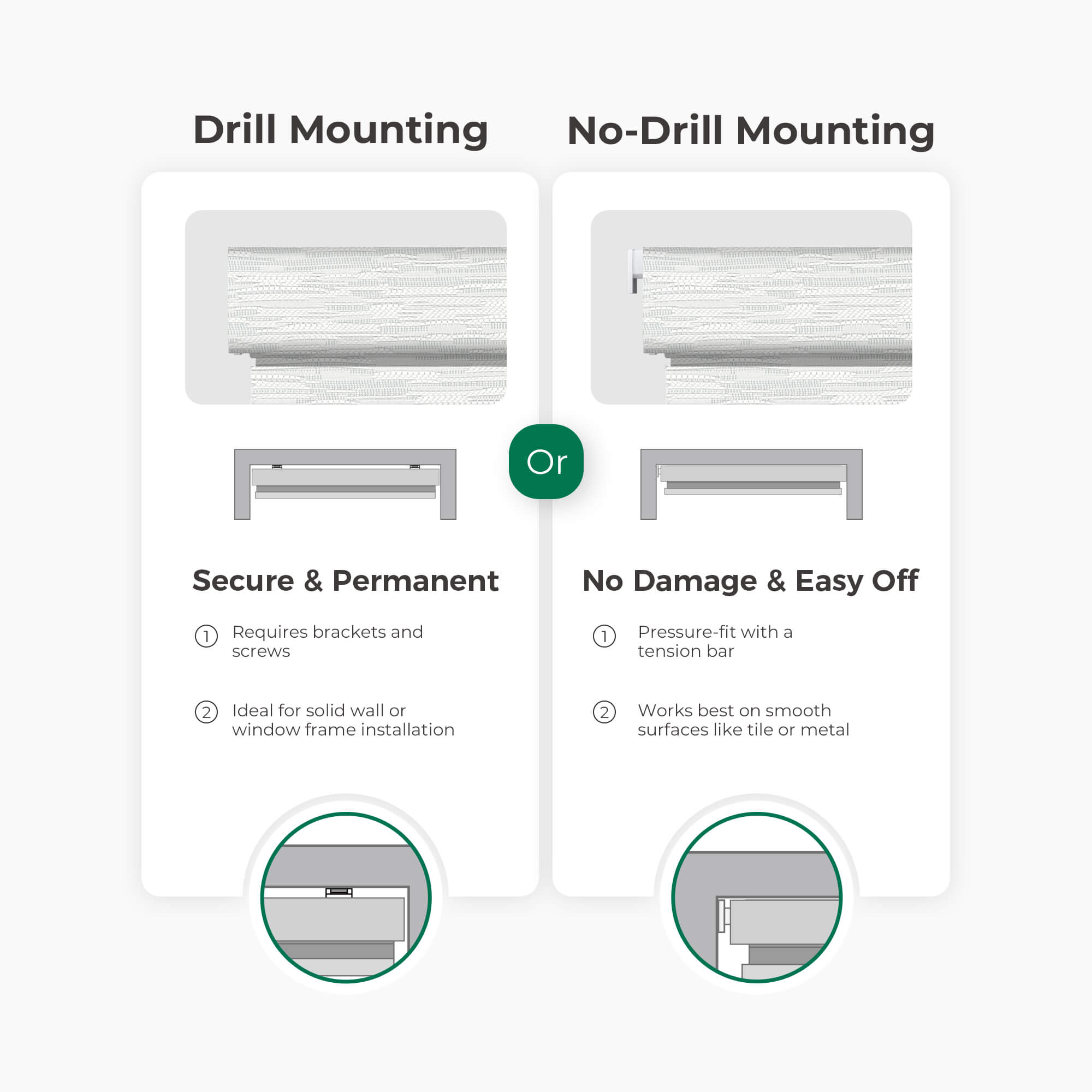 Drill Mounting

Secure & Permanent

① Requires brackets and screws

② Ideal for solid wall or window frame installation

Or

No-Drill Mounting

No Damage & Easy Off

① Pressure-fit with a tension bar

② Works best on smooth surfaces like tile or metal