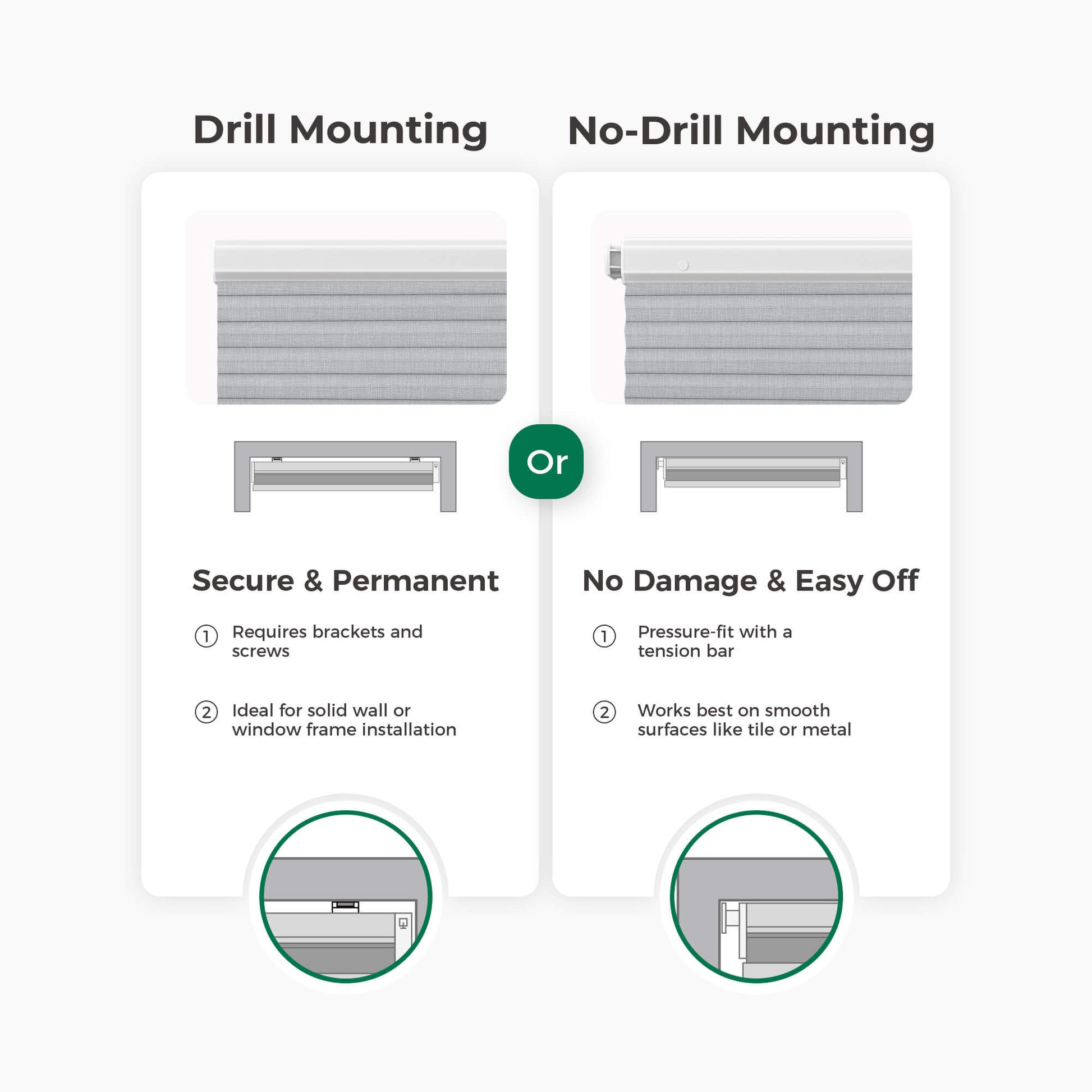 Drill Mounting

Secure & Permanent

① Requires brackets and screws

② Ideal for solid wall or window frame installation

Or

No-Drill Mounting

No Damage & Easy Off

① Pressure-fit with a tension bar

② Works best on smooth surfaces like tile or metal