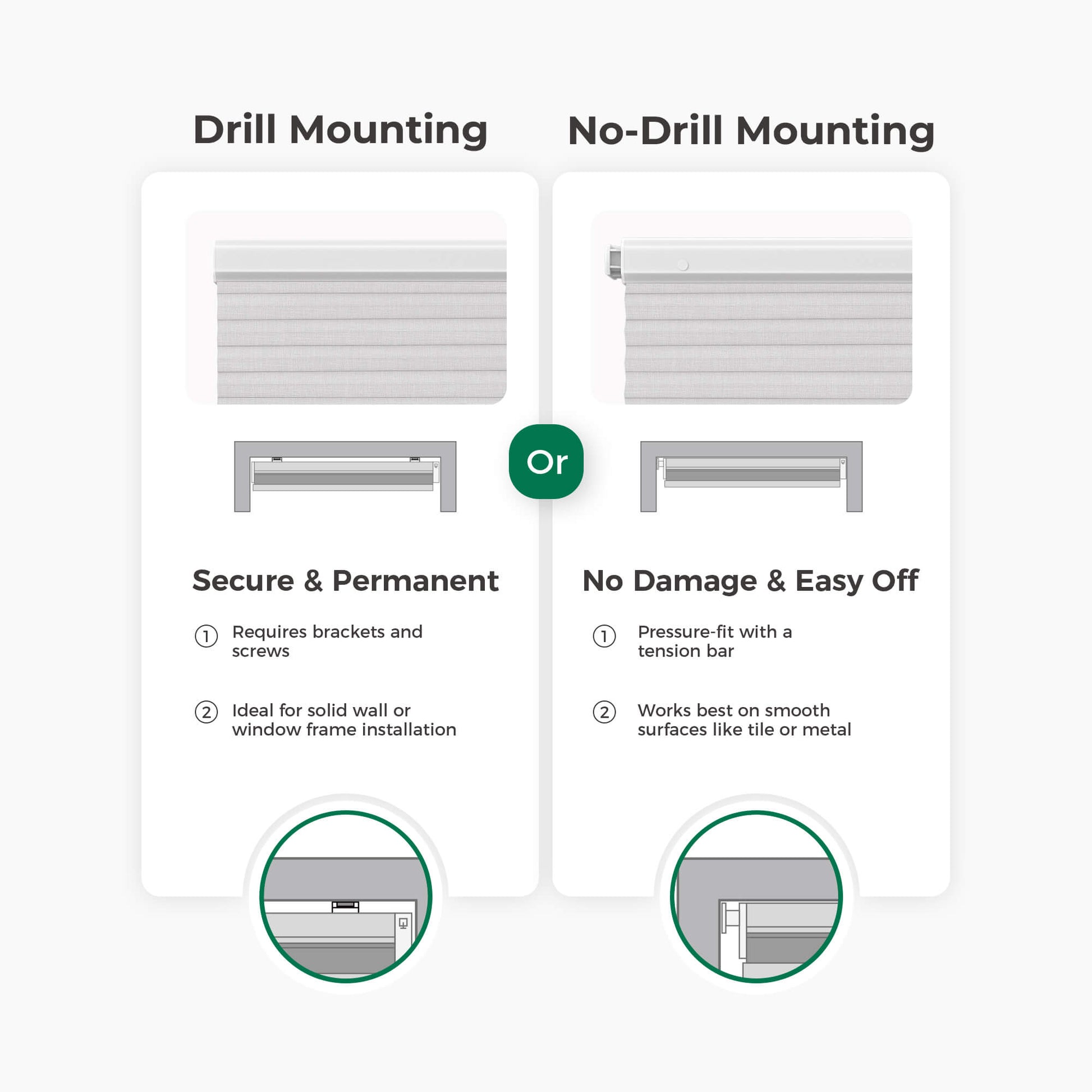 Drill Mounting

Secure & Permanent

① Requires brackets and screws

② Ideal for solid wall or window frame installation

Or

No-Drill Mounting

No Damage & Easy Off

① Pressure-fit with a tension bar

② Works best on smooth surfaces like tile or metal