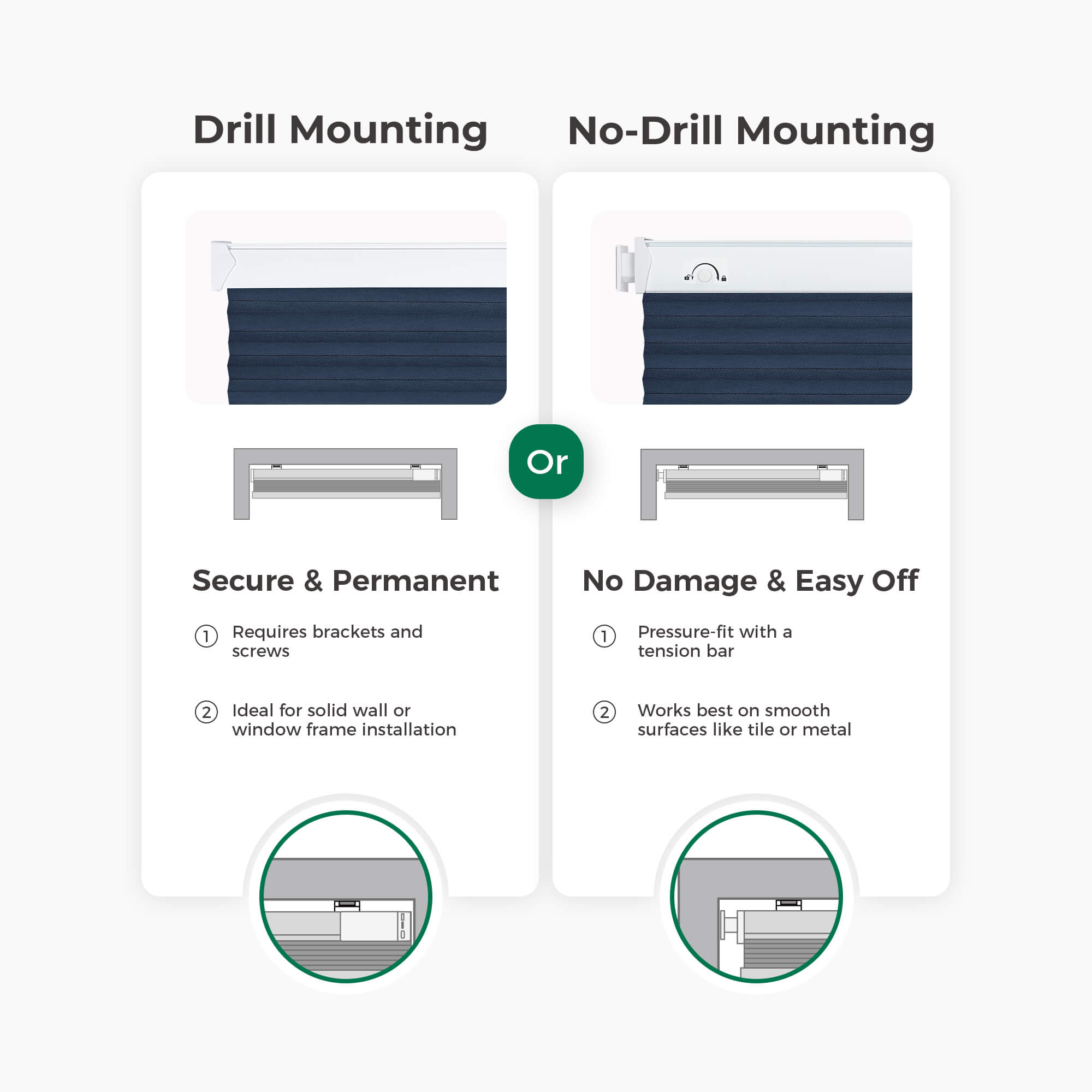 Drill Mounting

Secure & Permanent

① Requires brackets and screws

② Ideal for solid wall or window frame installation

Or

No-Drill Mounting

No Damage & Easy Off

① Pressure-fit with a tension bar

② Works best on smooth surfaces like tile or metal