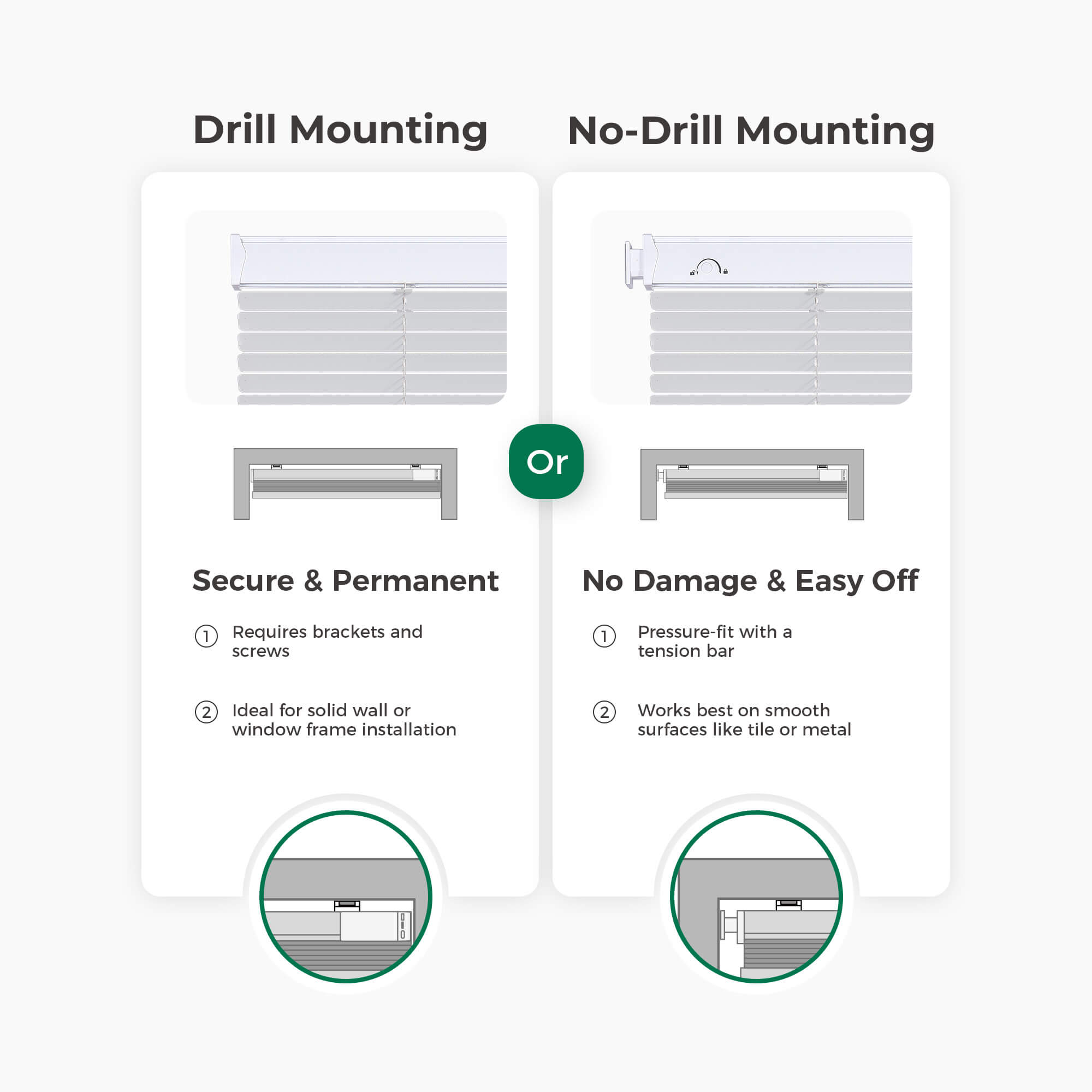 Drill Mounting

Secure & Permanent

1 Requires brackets and screws

2 Ideal for solid wall or window frame installation

Or

No-Drill Mounting

No Damage & Easy Off

1 Pressure-fit with a tension bar

2 Works best on smooth surfaces like tile or metal