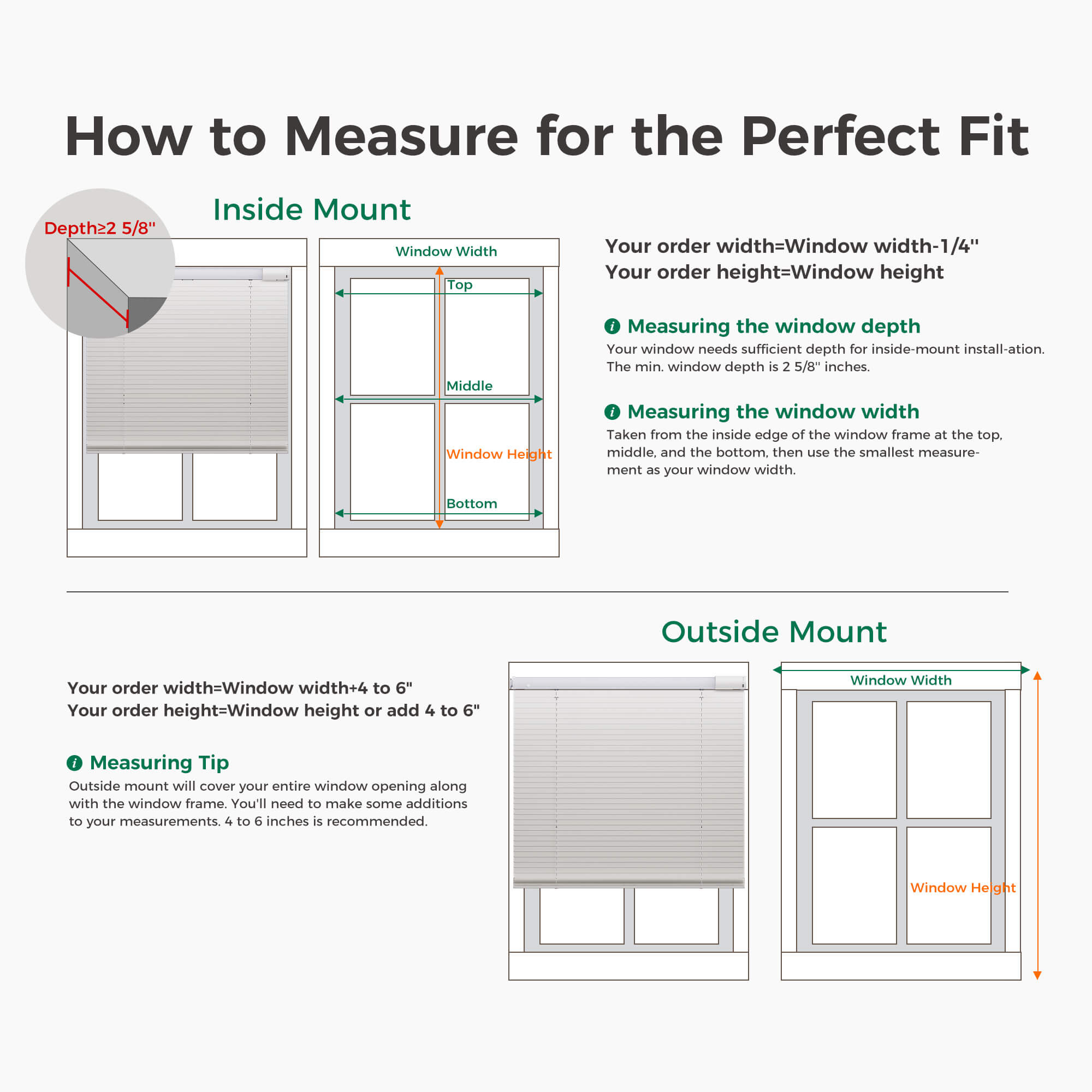 How to Measure for the Perfect Fit

Inside Mount

Depth≥2 5/8"

Window Width

Top

Middle

Window Height

Bottom

Your order width=Window width-1/4"
Your order height=Window height

Measuring the window depth
Your window needs sufficient depth for inside-mount install-ation. The min. window depth is 2 5/8" inches.

Measuring the window width
Taken from the inside edge of the window frame at the top, middle, and the bottom, then use the smallest measurement as your window width.

Outside Mount

Your order width=Window width+4 to 6"
Your order height=Window height or add 4 to 6"

Measuring Tip
Outside mount will cover your entire window opening along with the window frame. You'll need to make some additions to your measurements. 4 to 6 inches is recommended.

Window Width

Window Height