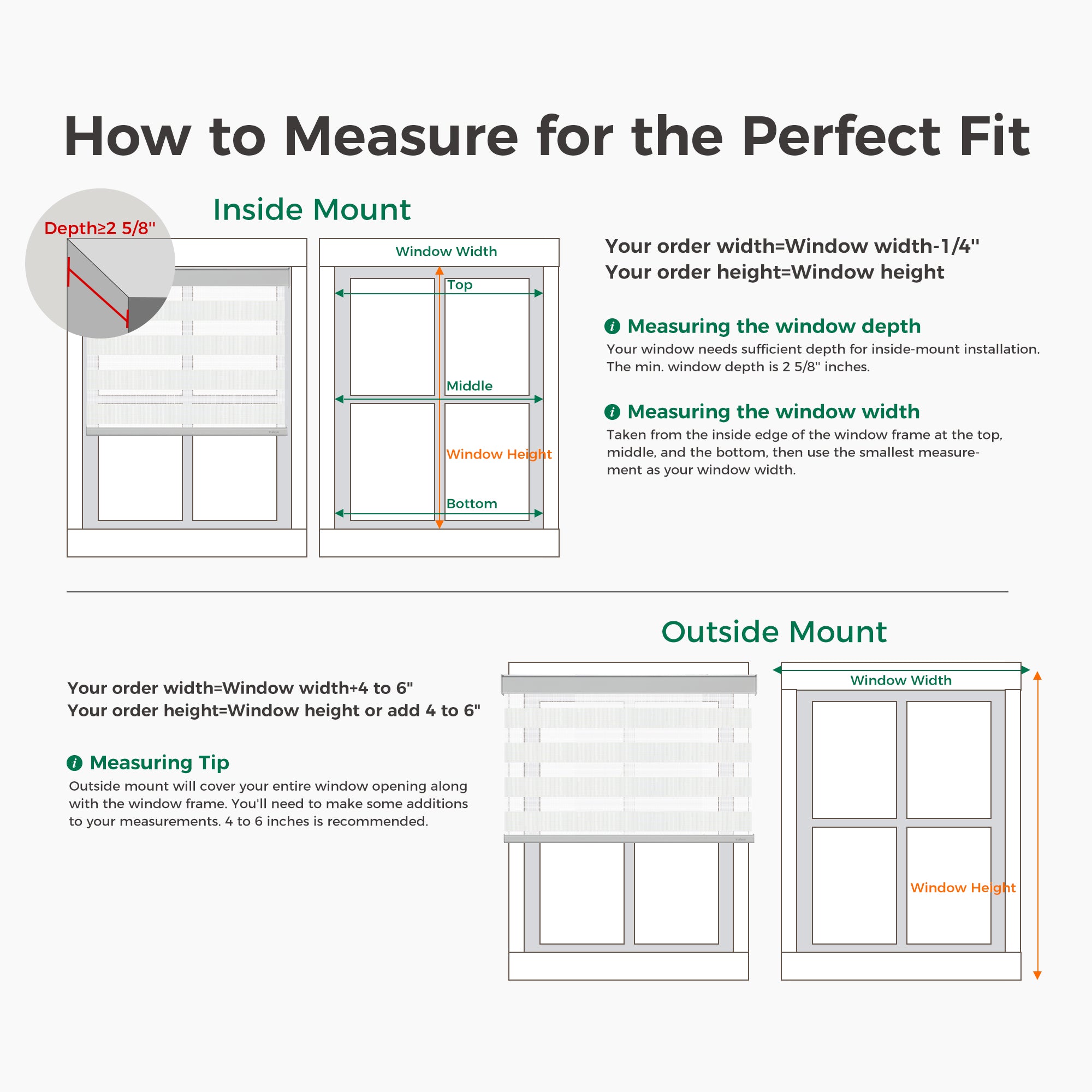 How to Measure for the Perfect Fit

Inside Mount

Depth≥2 5/8"

Window Width

Top

Middle

Window Height

Bottom

Your order width=Window width-1/4"
Your order height=Window height

Measuring the window depth
Your window needs sufficient depth for inside-mount installation. The min. window depth is 2 5/8" inches.

Measuring the window width
Taken from the inside edge of the window frame at the top, middle, and the bottom, then use the smallest measurement as your window width.

Outside Mount

Your order width=Window width+4 to 6"
Your order height=Window height or add 4 to 6"

Measuring Tip
Outside mount will cover your entire window opening along with the window frame. You'll need to make some additions to your measurements. 4 to 6 inches is recommended.

Window Width

Window Height