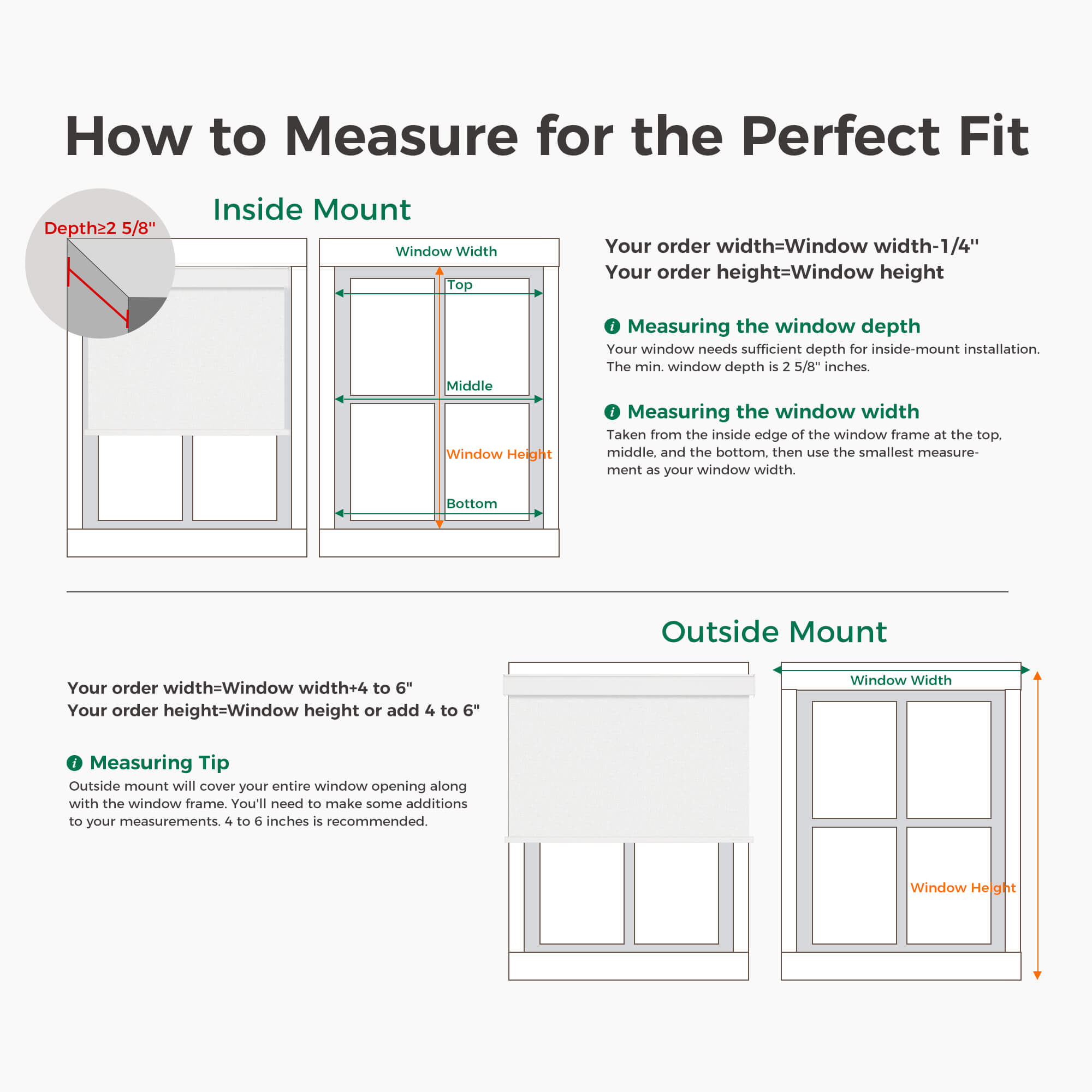 How to Measure for the Perfect Fit

Inside Mount

Depth≥2 5/8"

Window Width

Top

Middle

Window Height

Bottom

Your order width=Window width-1/4"
Your order height=Window height

Measuring the window depth
Your window needs sufficient depth for inside-mount installation. The min. window depth is 2 5/8" inches.

Measuring the window width
Taken from the inside edge of the window frame at the top, middle, and the bottom, then use the smallest measurement as your window width.

Outside Mount

Your order width=Window width+4 to 6"
Your order height=Window height or add 4 to 6"

Measuring Tip
Outside mount will cover your entire window opening along with the window frame. You'll need to make some additions to your measurements. 4 to 6 inches is recommended.

Window Width

Window Height