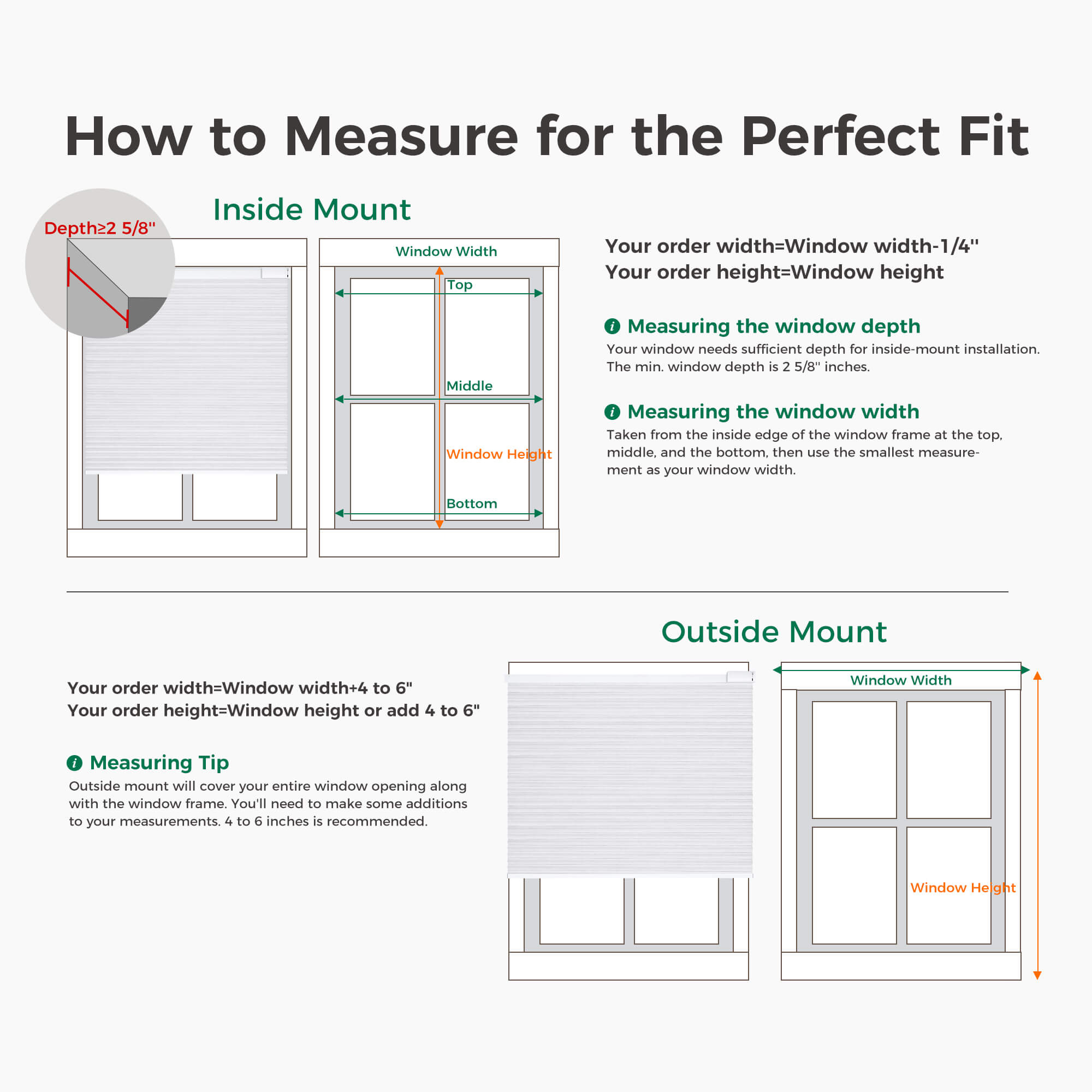 How to Measure for the Perfect Fit

Inside Mount

Depth≥2 5/8"

Window Width

Top

Middle

Window Height

Bottom

Your order width=Window width-1/4"
Your order height=Window height

Measuring the window depth
Your window needs sufficient depth for inside-mount installation. The min. window depth is 2 5/8" inches.

Measuring the window width
Taken from the inside edge of the window frame at the top, middle, and the bottom, then use the smallest measurement as your window width.

Outside Mount

Your order width=Window width+4 to 6"
Your order height=Window height or add 4 to 6"

Measuring Tip
Outside mount will cover your entire window opening along with the window frame. You'll need to make some additions to your measurements. 4 to 6 inches is recommended.

Window Width

Window Height