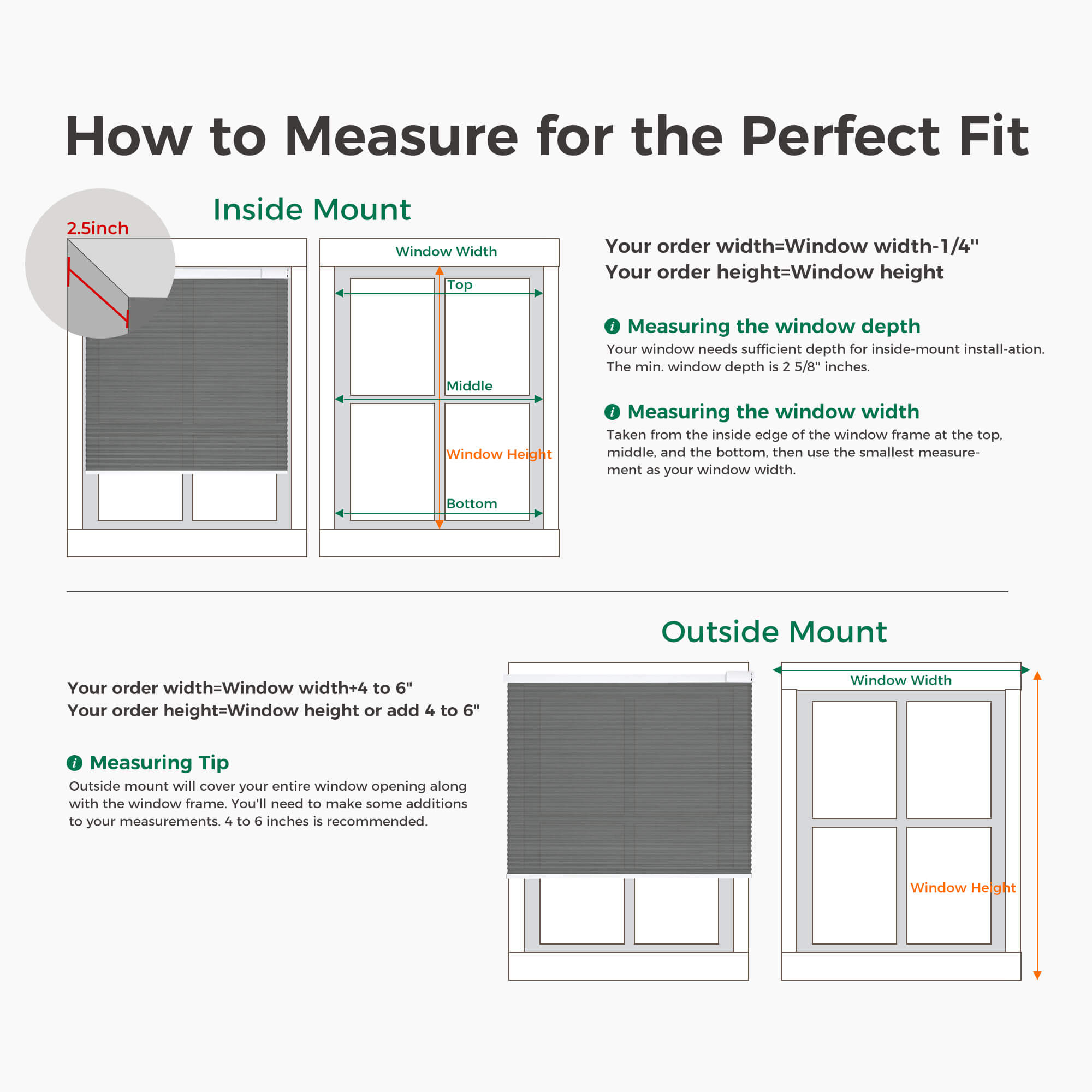 How to Measure for the Perfect Fit

Inside Mount

2.5inch

Window Width

Top

Middle

Window Height

Bottom

Your order width=Window width-1/4"
Your order height=Window height

Measuring the window depth
Your window needs sufficient depth for inside-mount install-ation. The min. window depth is 2 5/8" inches.

Measuring the window width
Taken from the inside edge of the window frame at the top, middle, and the bottom, then use the smallest measurement as your window width.

Outside Mount

Your order width=Window width+4 to 6"
Your order height=Window height or add 4 to 6"

Measuring Tip
Outside mount will cover your entire window opening along with the window frame. You'll need to make some additions to your measurements. 4 to 6 inches is recommended.

Window Width

Window Height