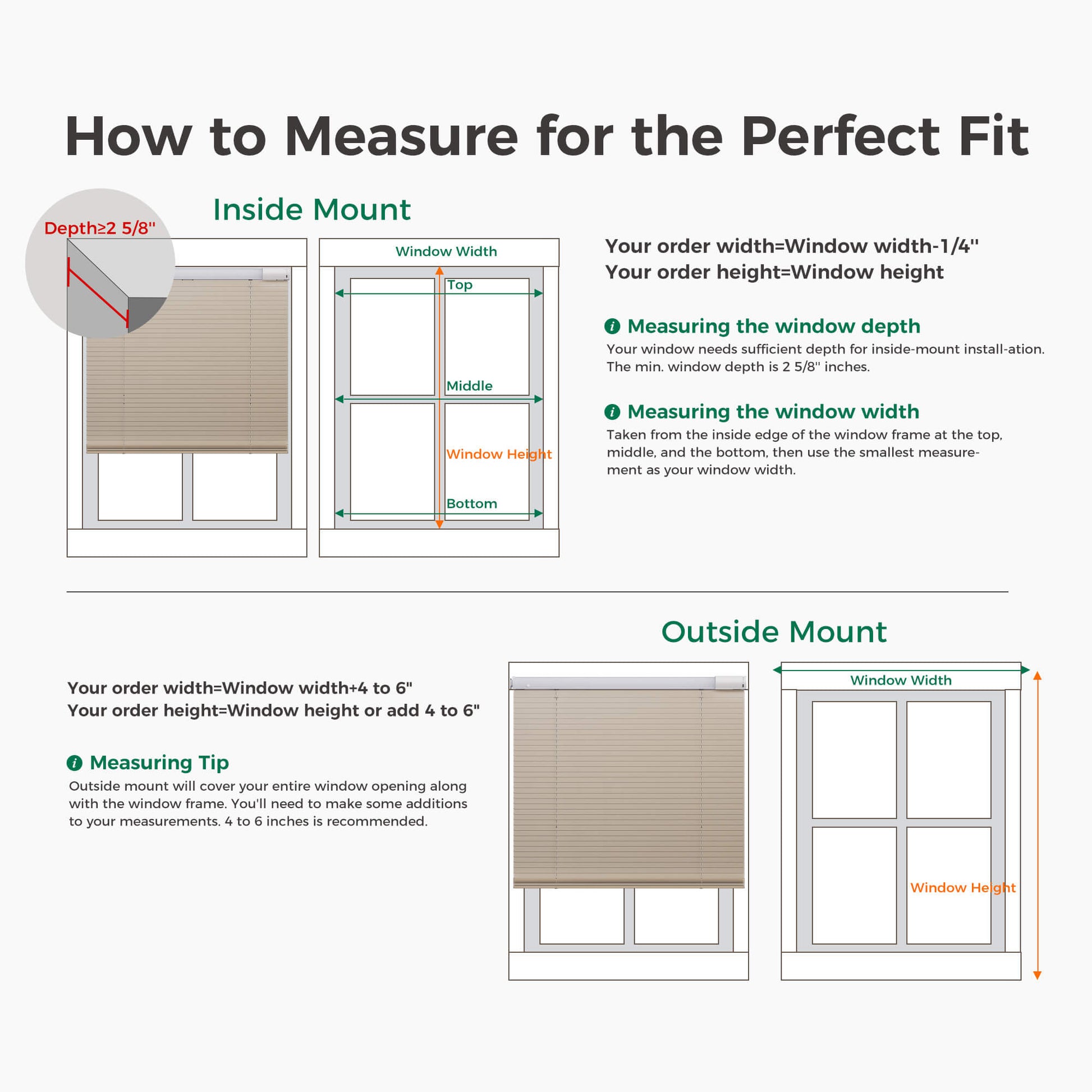 How to Measure for the Perfect Fit

Inside Mount

Depth≥2 5/8"

Window Width

Top

Middle

Window Height

Bottom

Your order width=Window width-1/4"
Your order height=Window height

Measuring the window depth
Your window needs sufficient depth for inside-mount install-ation. The min. window depth is 2 5/8" inches.

Measuring the window width
Taken from the inside edge of the window frame at the top, middle, and the bottom, then use the smallest measurement as your window width.

Outside Mount

Your order width=Window width+4 to 6"
Your order height=Window height or add 4 to 6"

Measuring Tip
Outside mount will cover your entire window opening along with the window frame. You'll need to make some additions to your measurements. 4 to 6 inches is recommended.

Window Width

Window Height